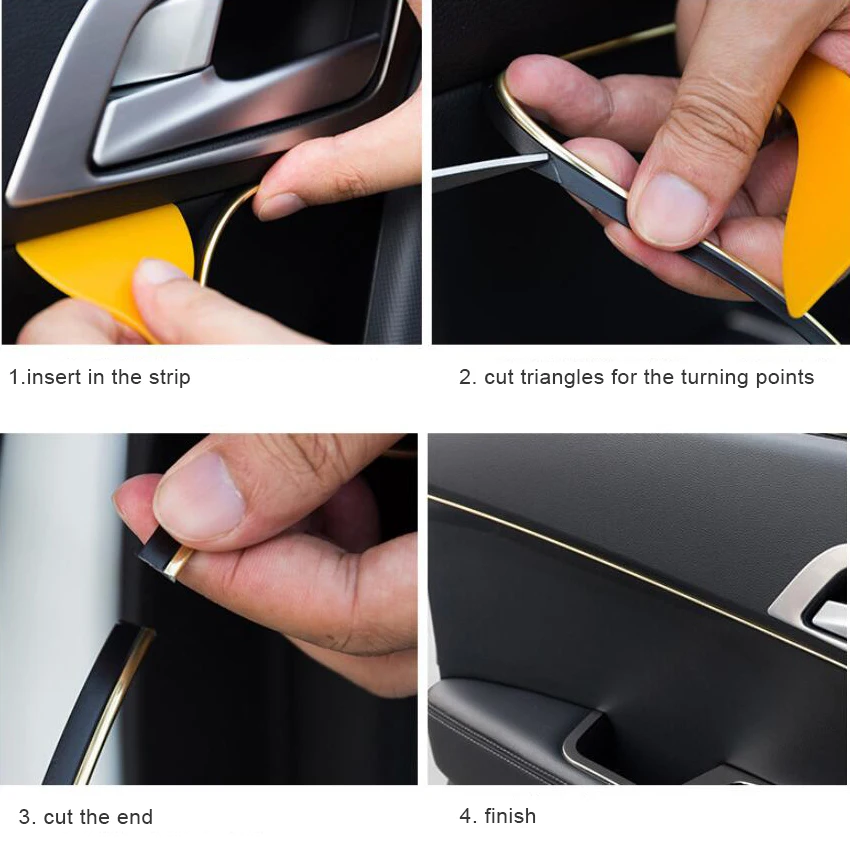 1.insert in the strip

2. cut triangles for the turning points

3. cut the end

4. finish