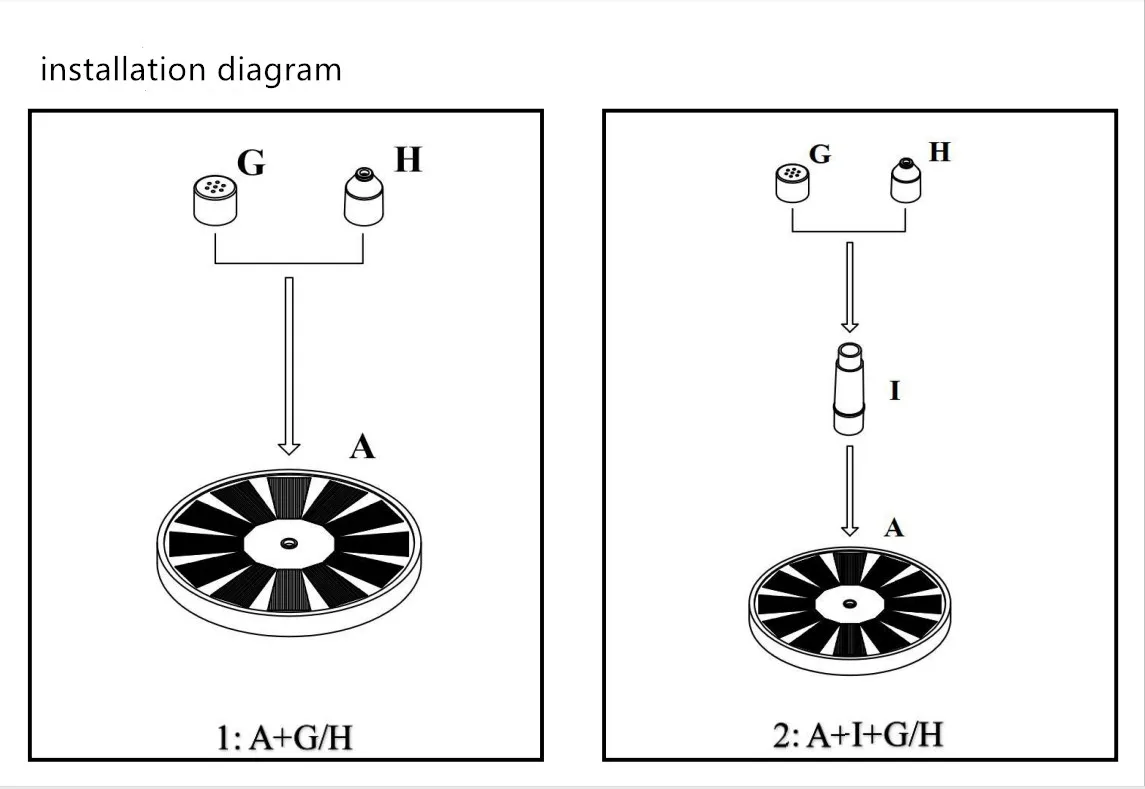 installation diagram

G H

A

1: A+G/H

G H

I

A

2: A+I+G/H