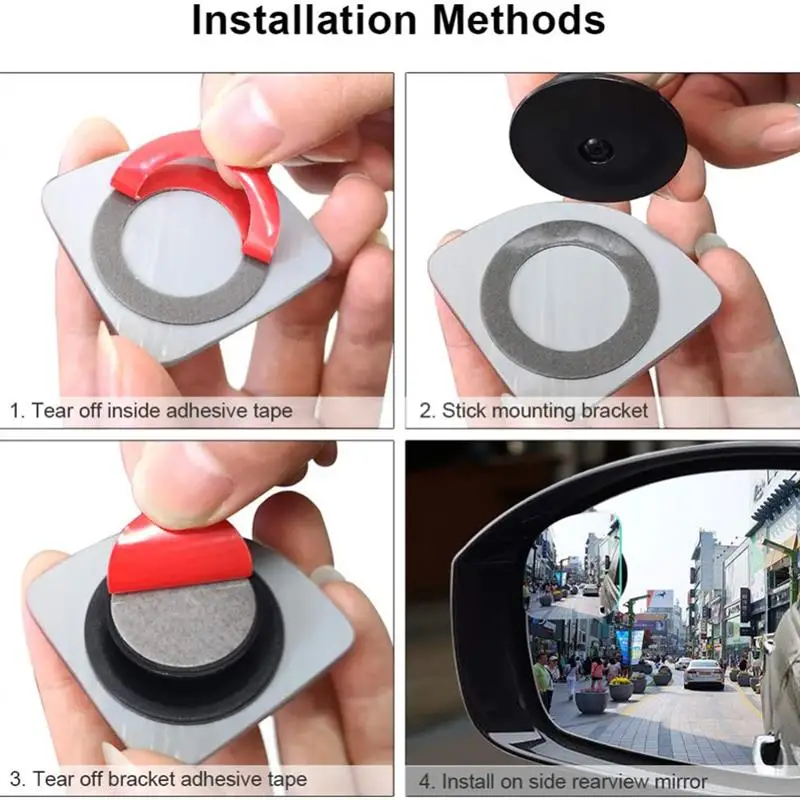 Installation Methods

1. Tear off inside adhesive tape

2. Stick mounting bracket

3. Tear off bracket adhesive tape

4. Install on side rearview mirror