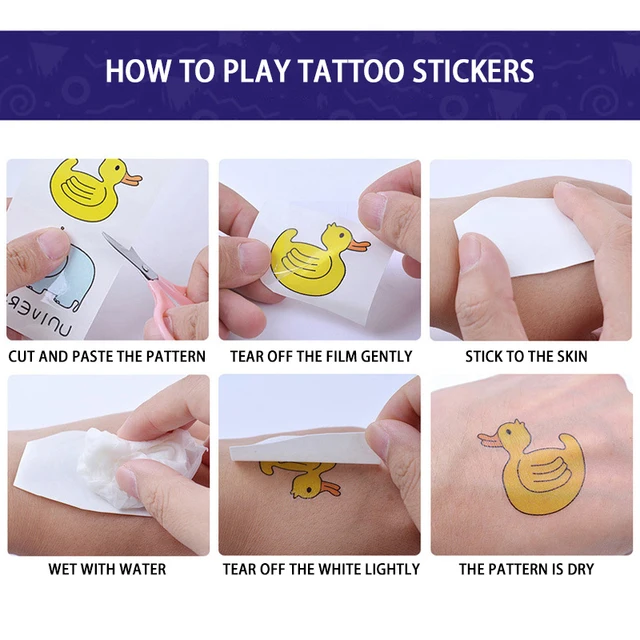 HOW TO PLAY TATTOO STICKERS

UNIVER

CUT AND PASTE THE PATTERN

TEAR OFF THE FILM GENTLY

STICK TO THE SKIN

WET WITH WATER

TEAR OFF THE WHITE LIGHTLY

THE PATTERN IS DRY