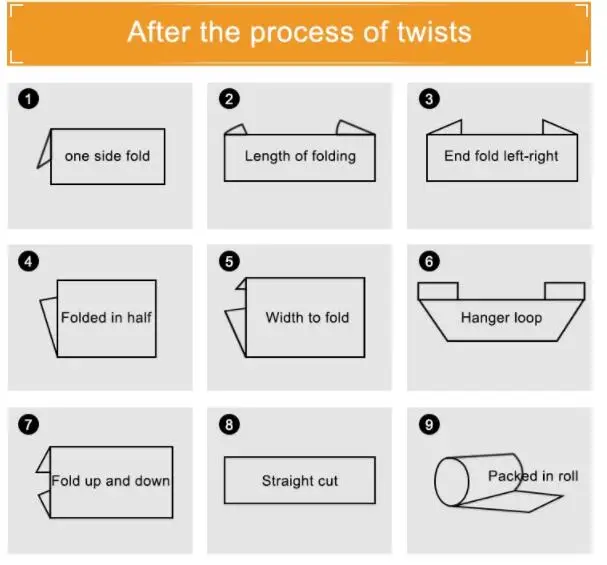 After the process of twists

1
one side fold

2
Length of folding

3
End fold left-right

4
Folded in half

5
Width to fold

6
Hanger loop

7
Fold up and down

8
Straight cut

9
Packed in roll