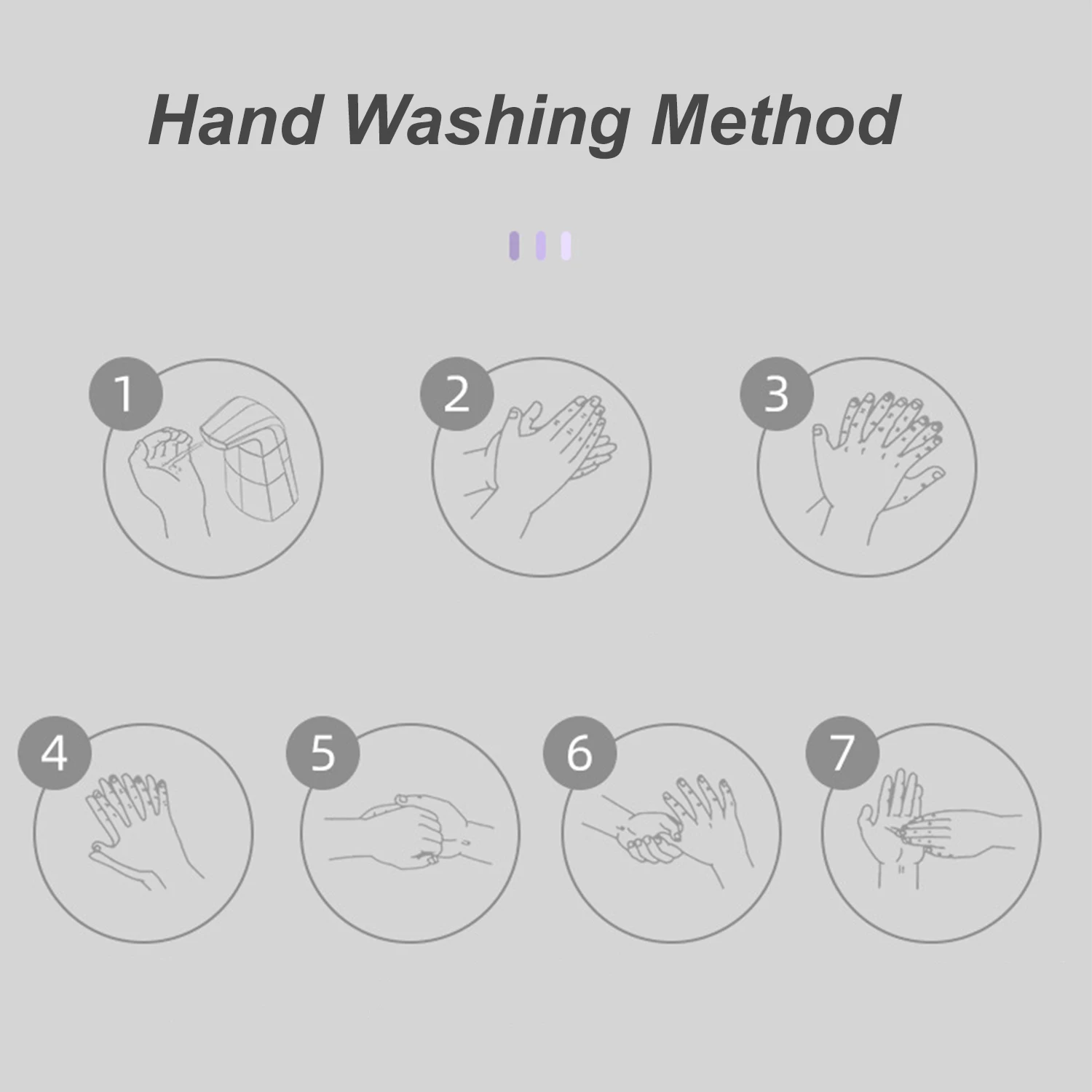 Hand Washing Method

1

2

3

4

5

6

7