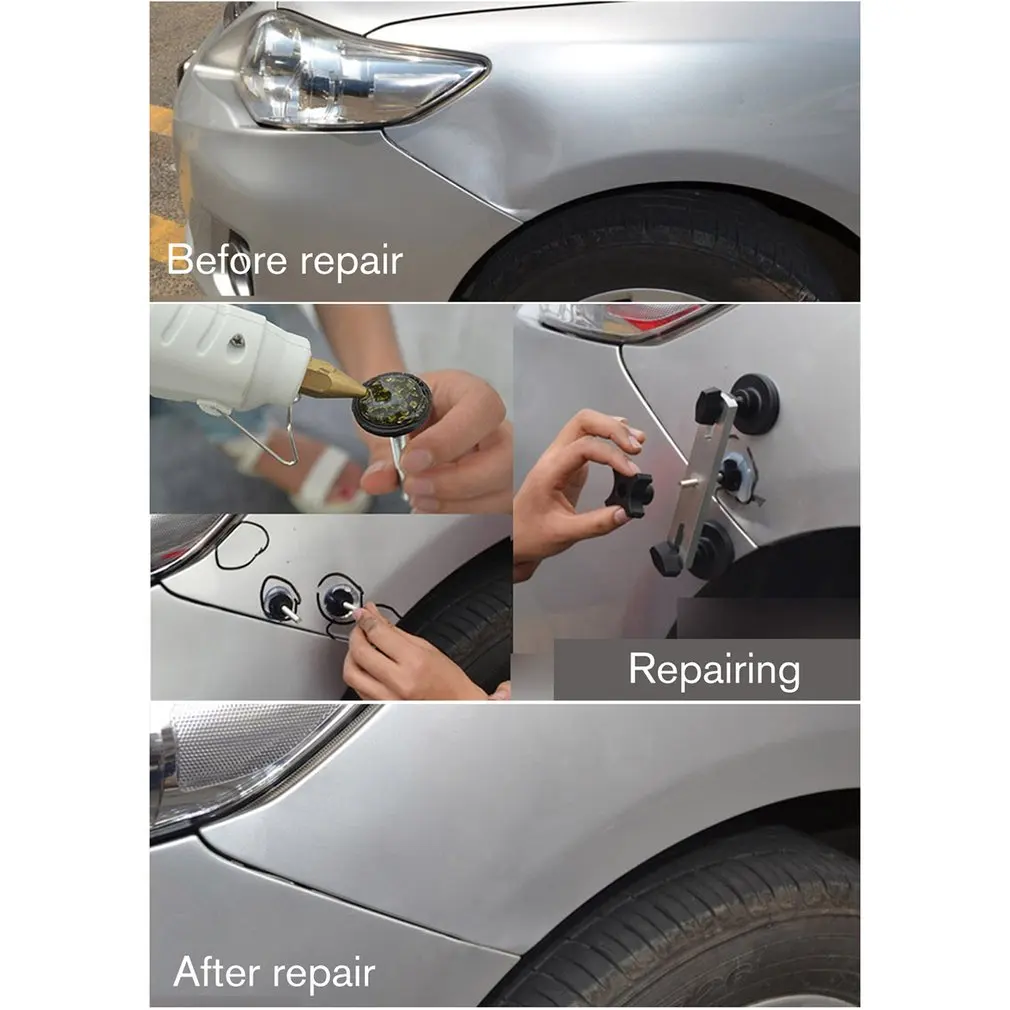 Before repair

Repairing

After repair