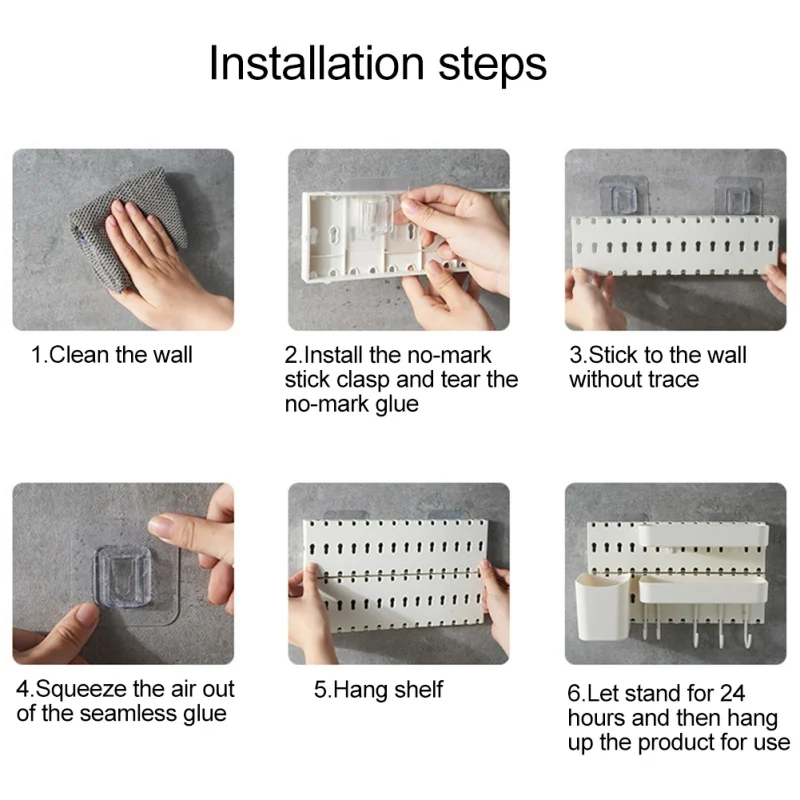 Installation steps

1.Clean the wall

2.Install the no-mark stick clasp and tear the no-mark glue

3.Stick to the wall without trace

4.Squeeze the air out of the seamless glue

5.Hang shelf

6.Let stand for 24 hours and then hang up the product for use