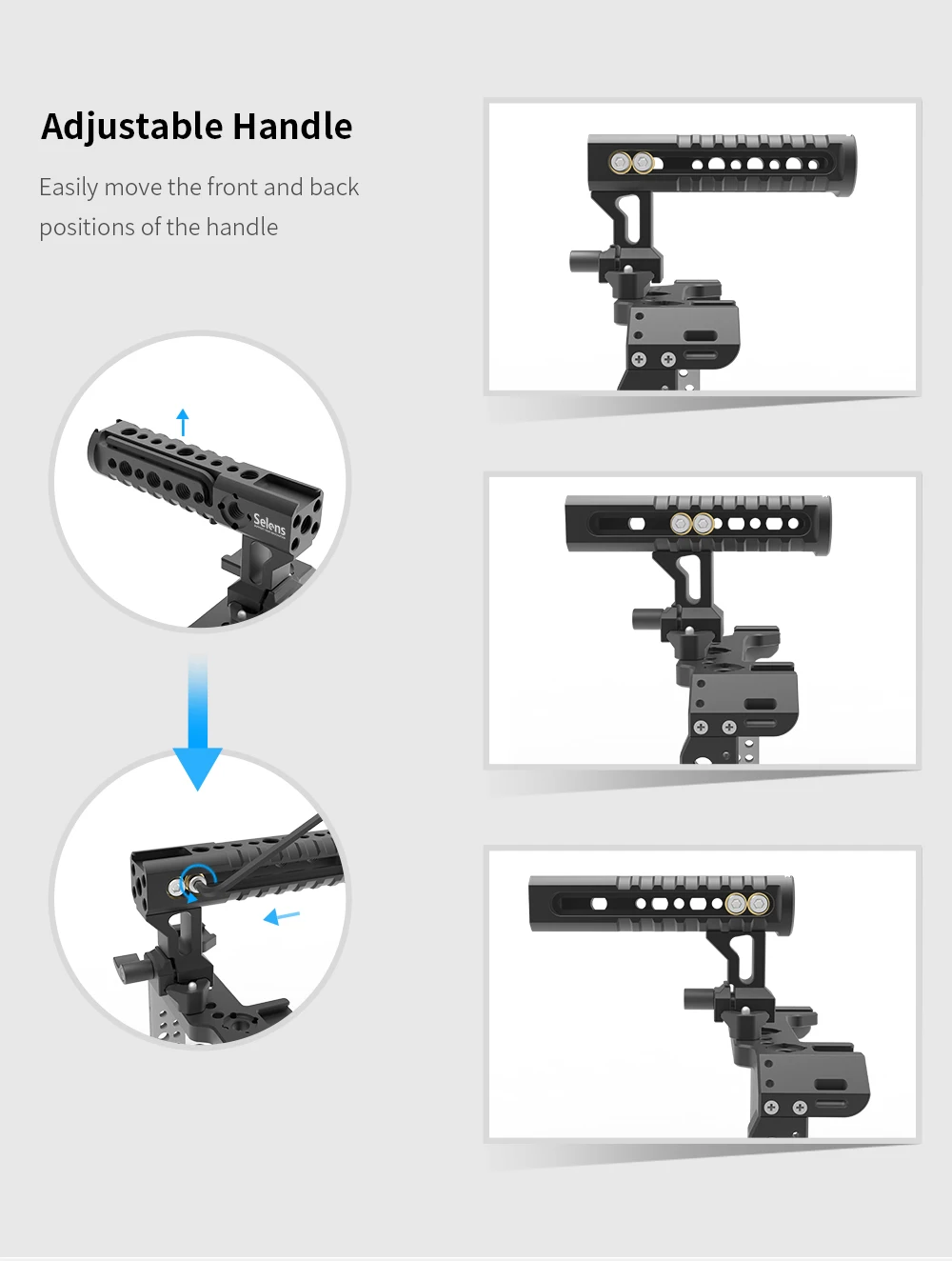 Adjustable Handle

Easily move the front and back positions of the handle

Selens