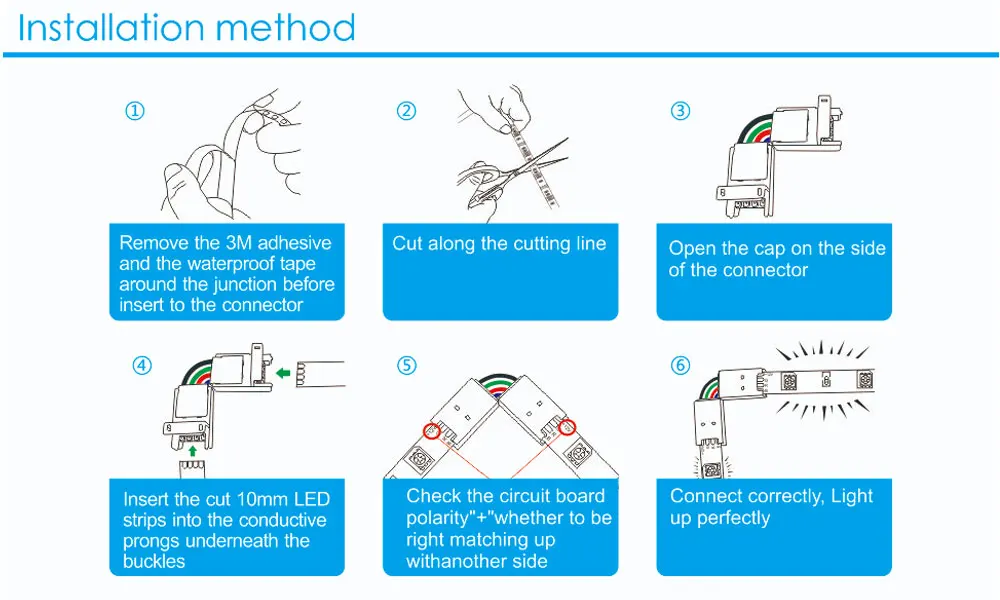 Installation method

①

Remove the 3M adhesive and the waterproof tape around the junction before insert to the connector

②

Cut along the cutting line

③

Open the cap on the side of the connector

④

Insert the cut 10mm LED strips into the conductive prongs underneath the buckles

⑤

Check the circuit board polarity"+"whether to be right matching up withanother side

⑥

Connect correctly, Light up perfectly