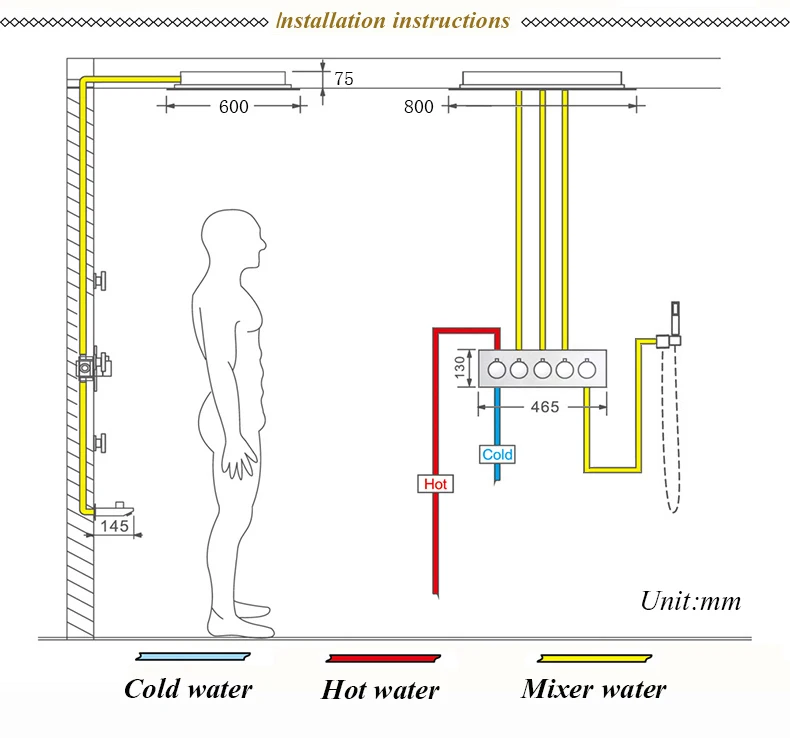 Installation instructions

75

600

800

130

465

Cold

Hot

145

Unit:mm

Cold water

Hot water

Mixer water