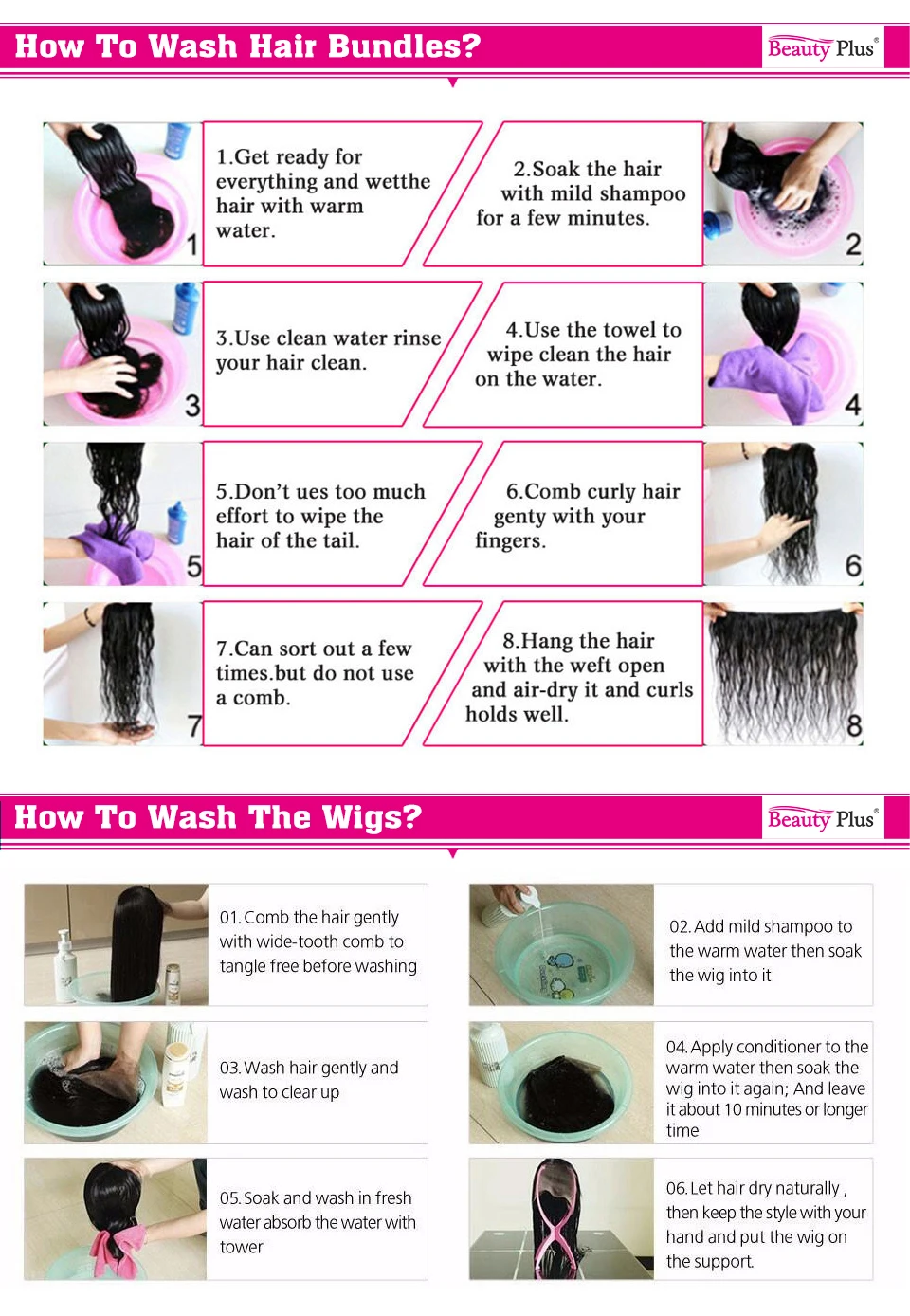 How To Wash Hair Bundles?

Beauty Plus®

1

1.Get ready for everything and wetthe hair with warm water.

2.Soak the hair with mild shampoo for a few minutes.

2

3

3.Use clean water rinse your hair clean.

4.Use the towel to wipe clean the hair on the water.

4

5

5.Don't ues too much effort to wipe the hair of the tail.

6.Comb curly hair genty with your fingers.

6

7

7.Can sort out a few times.but do not use a comb.

8.Hang the hair with the weft open and air-dry it and curls holds well.

8

How To Wash The Wigs?

Beauty Plus®

01. Comb the hair gently with wide-tooth comb to tangle free before washing

02. Add mild shampoo to the warm water then soak the wig into it

03. Wash hair gently and wash to clear up

04. Apply conditioner to the warm water then soak the wig into it again; And leave it about 10 minutes or longer time

05. Soak and wash in fresh water absorb the water with tower

06. Let hair dry naturally , then keep the style with your hand and put the wig on the support.