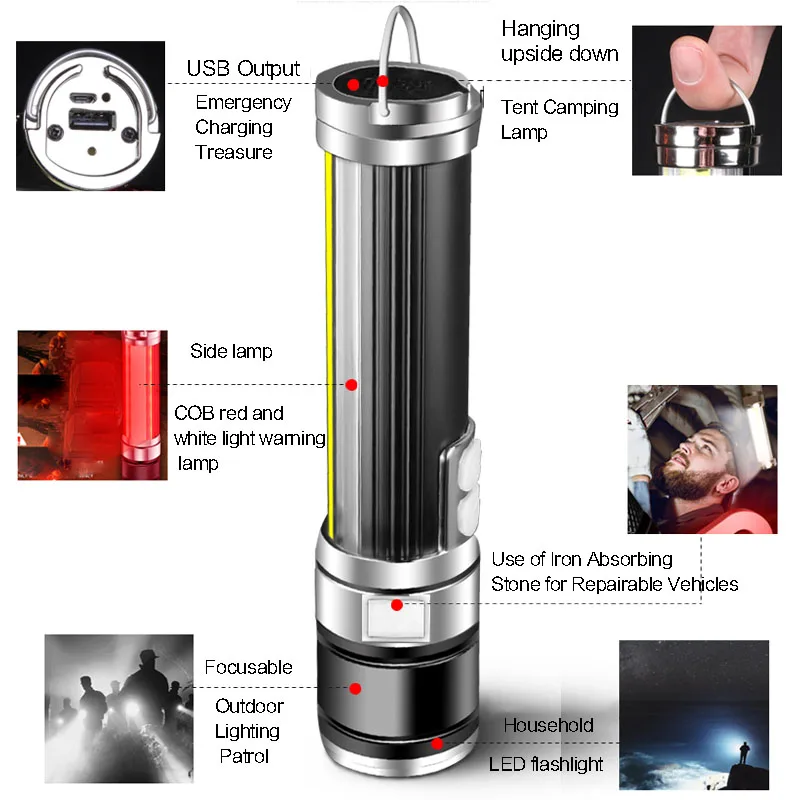 USB Output

Emergency Charging Treasure

Hanging upside down

Tent Camping Lamp

Side lamp

COB red and white light warning lamp

Use of Iron Absorbing Stone for Repairable Vehicles

Focusable

Outdoor Lighting Patrol

Household

LED flashlight