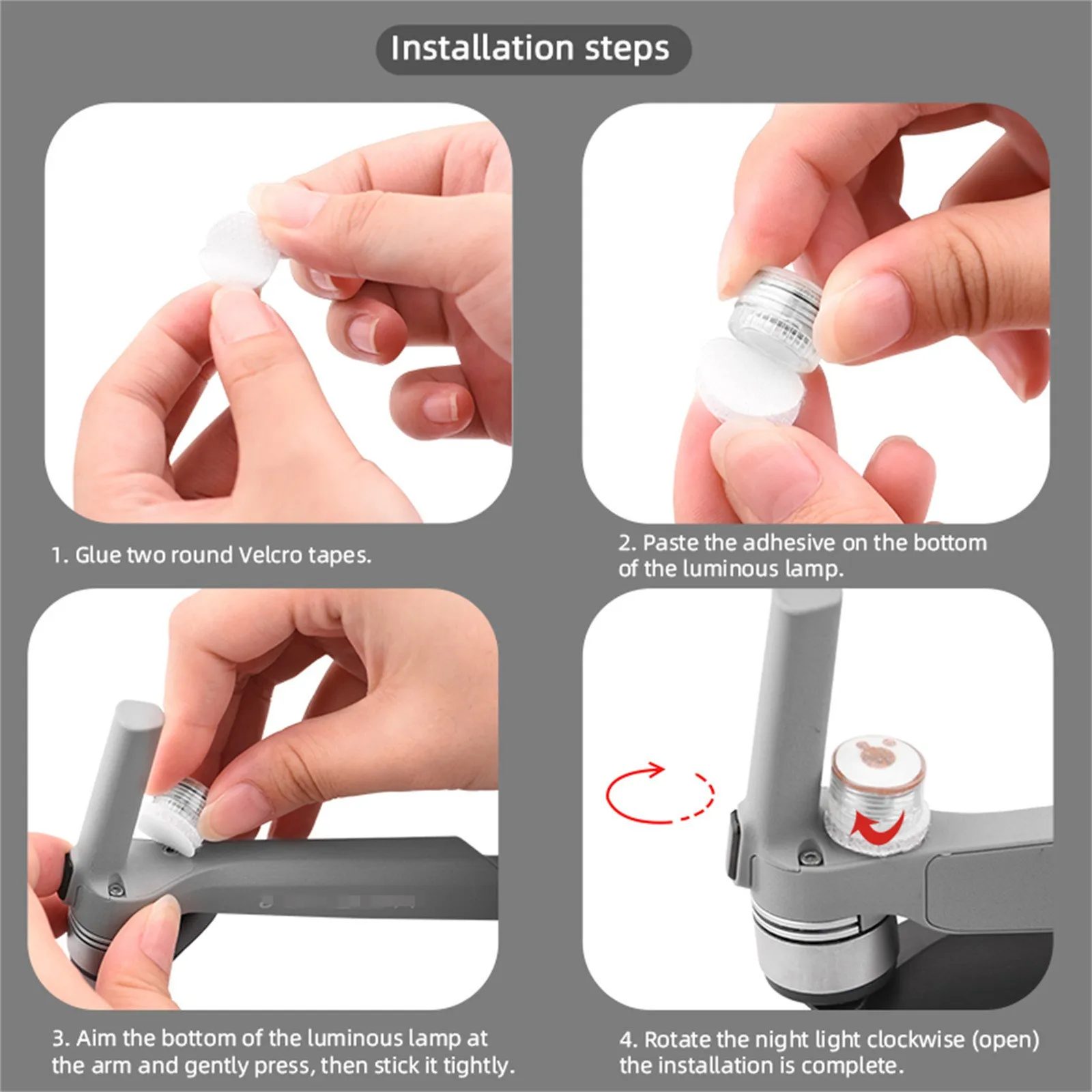 Installation steps

1. Glue two round Velcro tapes.

2. Paste the adhesive on the bottom of the luminous lamp.

3. Aim the bottom of the luminous lamp at the arm and gently press, then stick it tightly.

4. Rotate the night light clockwise (open) the installation is complete.