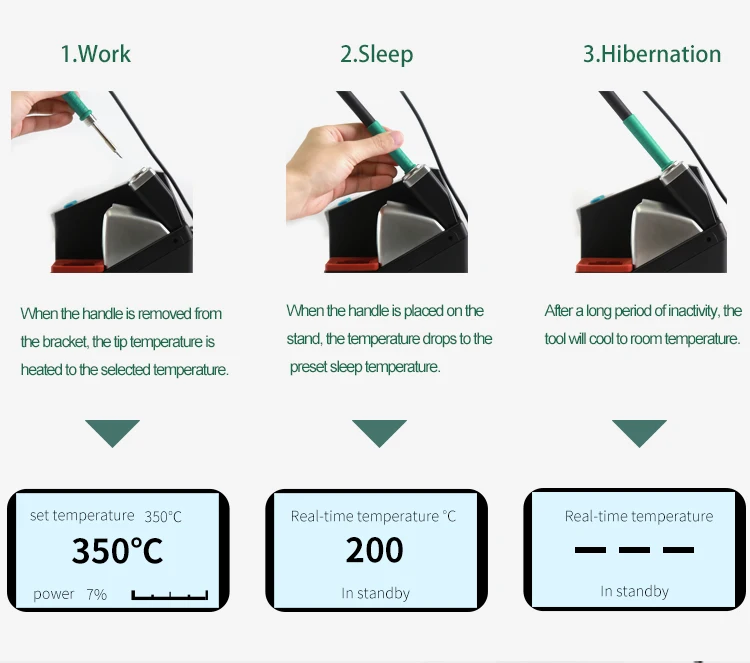 1.Work

When the handle is removed from the bracket, the tip temperature is heated to the selected temperature.

set temperature 350°C

350°C

power 7%

2.Sleep

When the handle is placed on the stand, the temperature drops to the preset sleep temperature.

Real-time temperature °C

200

In standby

3.Hibernation

After a long period of inactivity, the tool will cool to room temperature.

Real-time temperature

— — —

In standby