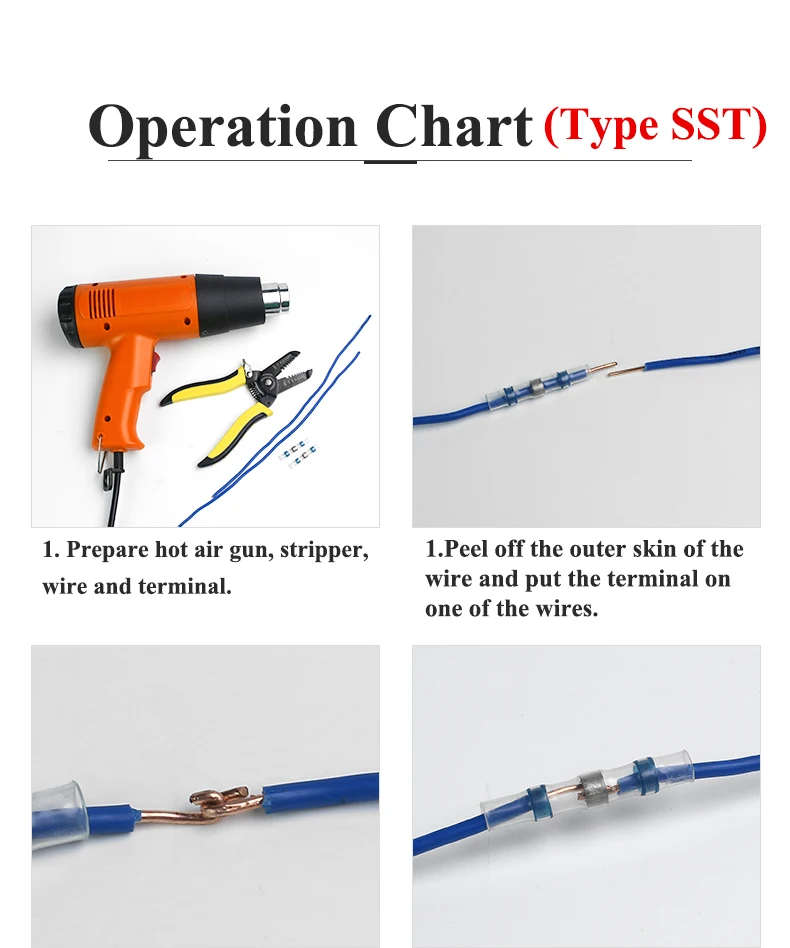 Operation Chart (Type SST)

1. Prepare hot air gun, stripper, wire and terminal.

1.Peel off the outer skin of the wire and put the terminal on one of the wires.