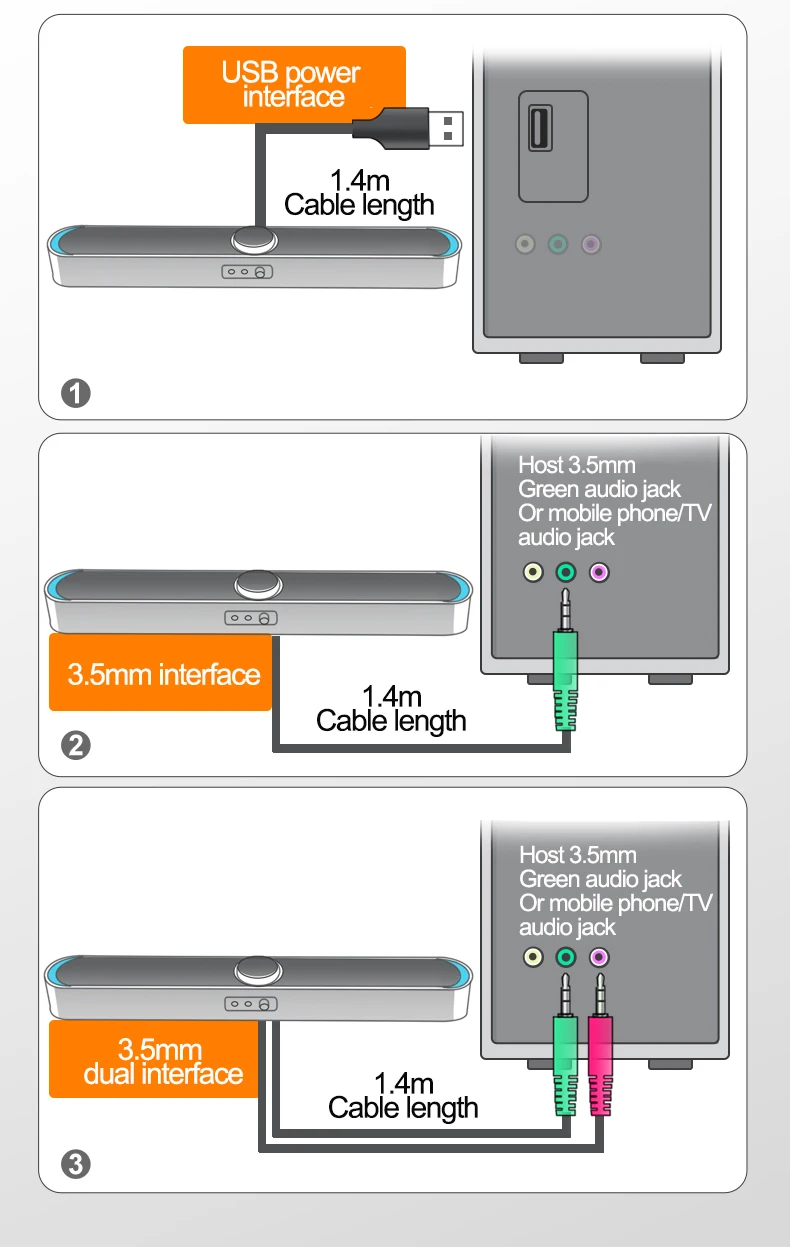 USB power interface

1.4m
Cable length

1

Host 3.5mm
Green audio jack
Or mobile phone/TV
audio jack

3.5mm interface

1.4m
Cable length

2

Host 3.5mm
Green audio jack
Or mobile phone/TV
audio jack

3.5mm
dual interface

1.4m
Cable length

3