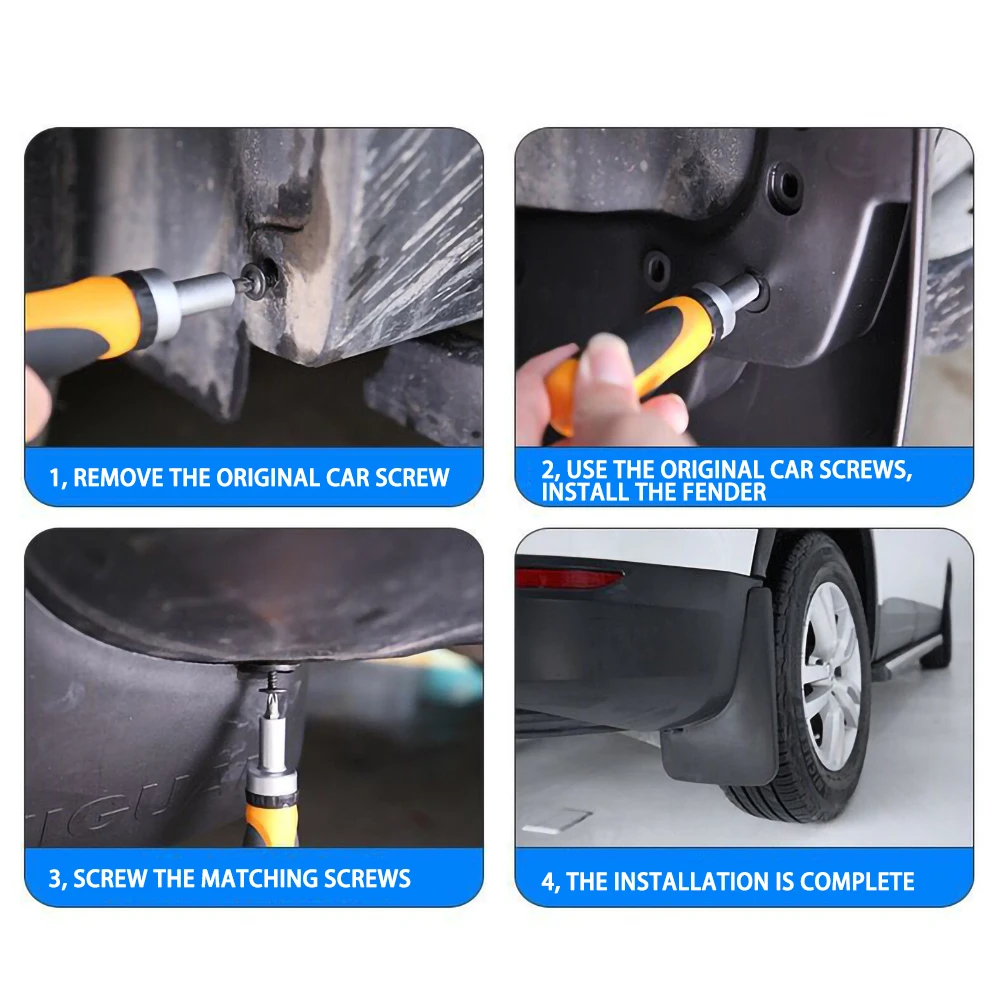 1, REMOVE THE ORIGINAL CAR SCREW

2, USE THE ORIGINAL CAR SCREWS, INSTALL THE FENDER

3, SCREW THE MATCHING SCREWS

4, THE INSTALLATION IS COMPLETE