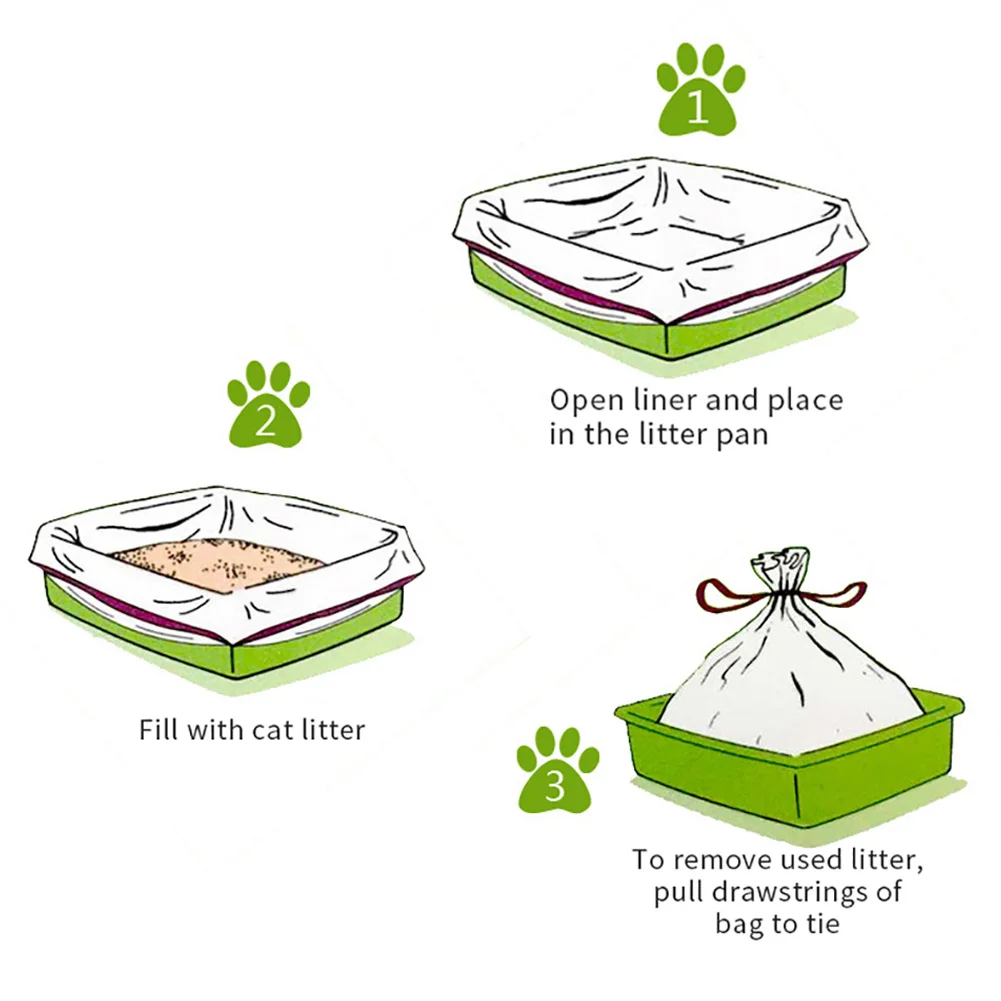 1

Open liner and place in the litter pan

2

Fill with cat litter

3

To remove used litter, pull drawstrings of bag to tie