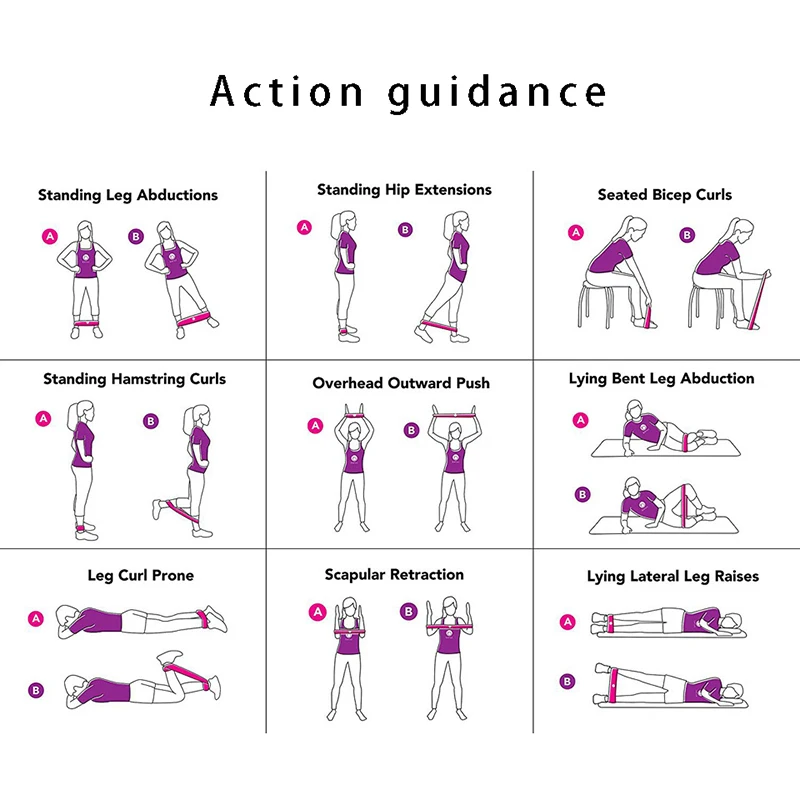 Action guidance

Standing Leg Abductions

A B

Standing Hip Extensions

A B

Seated Bicep Curls

A B

Standing Hamstring Curls

A B

Overhead Outward Push

A B

Lying Bent Leg Abduction

A

B

Leg Curl Prone

A

B

Scapular Retraction

A B

Lying Lateral Leg Raises

A

B