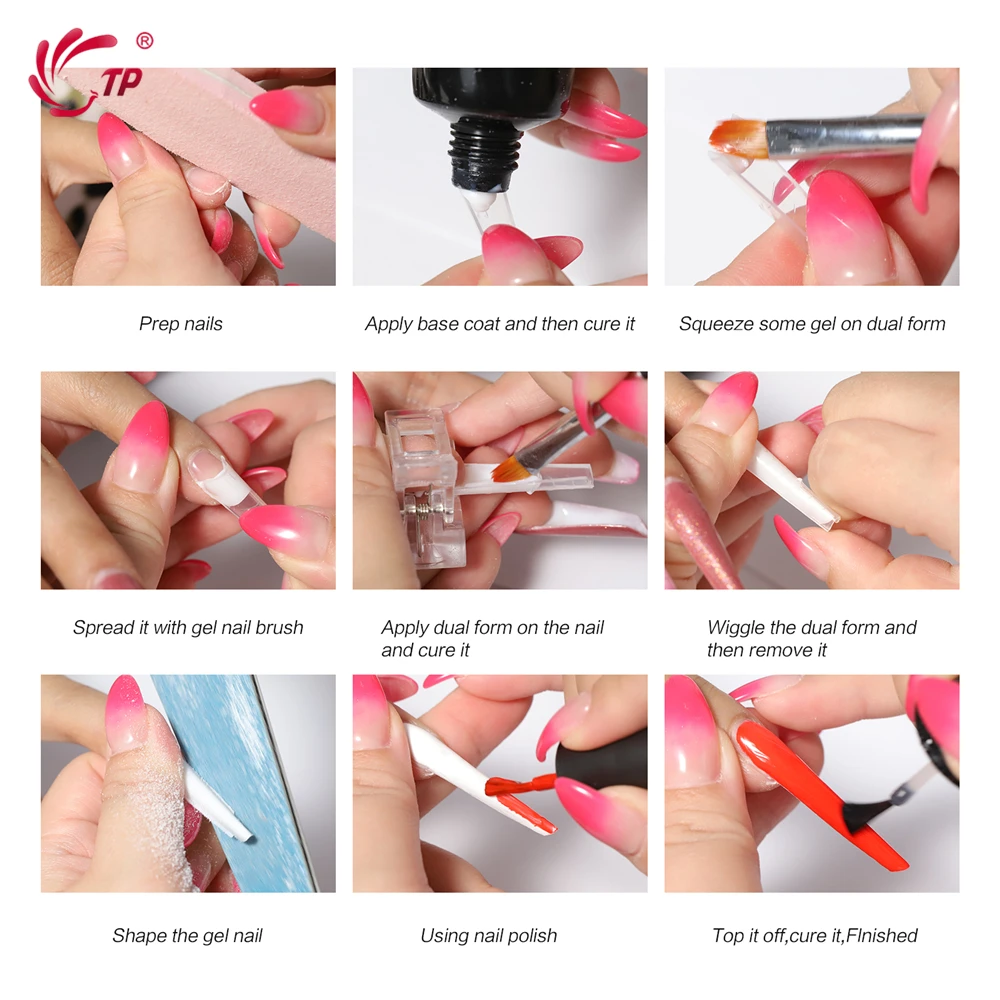 TP ®

Prep nails

Apply base coat and then cure it

Squeeze some gel on dual form

Spread it with gel nail brush

Apply dual form on the nail and cure it

Wiggle the dual form and then remove it

Shape the gel nail

Using nail polish

Top it off,cure it,FInished