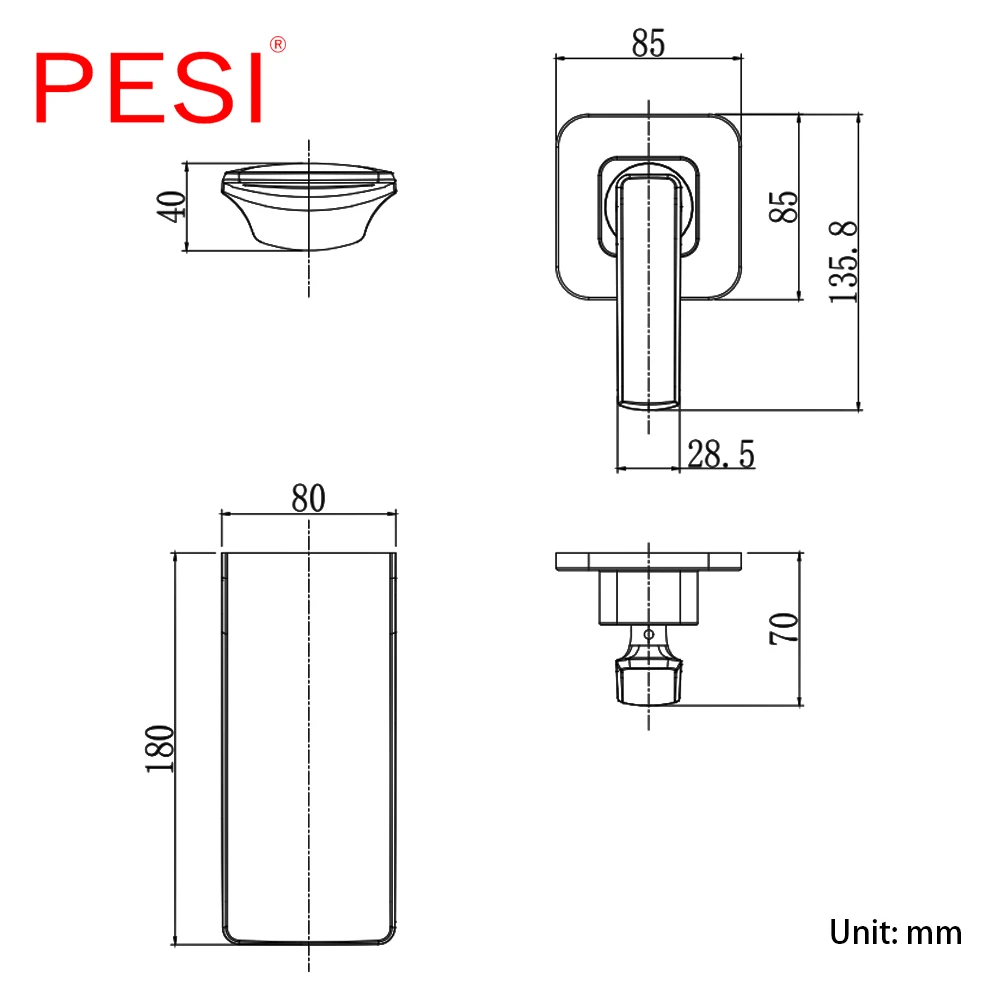 PESI®

40

85

85

135.8

28.5

80

180

70

Unit: mm