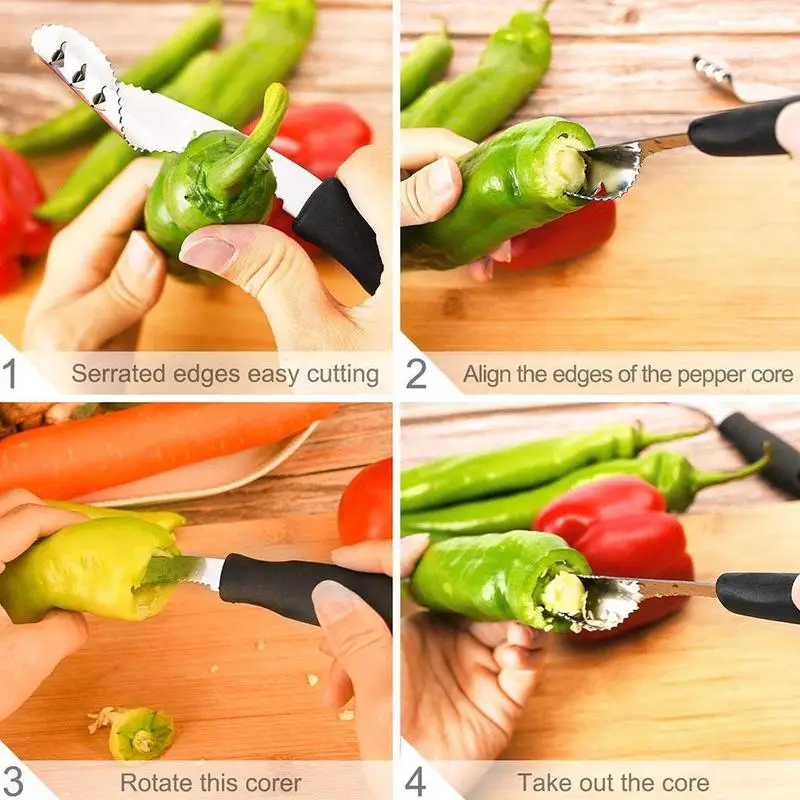 1 Serrated edges easy cutting

2 Align the edges of the pepper core

3 Rotate this corer

4 Take out the core