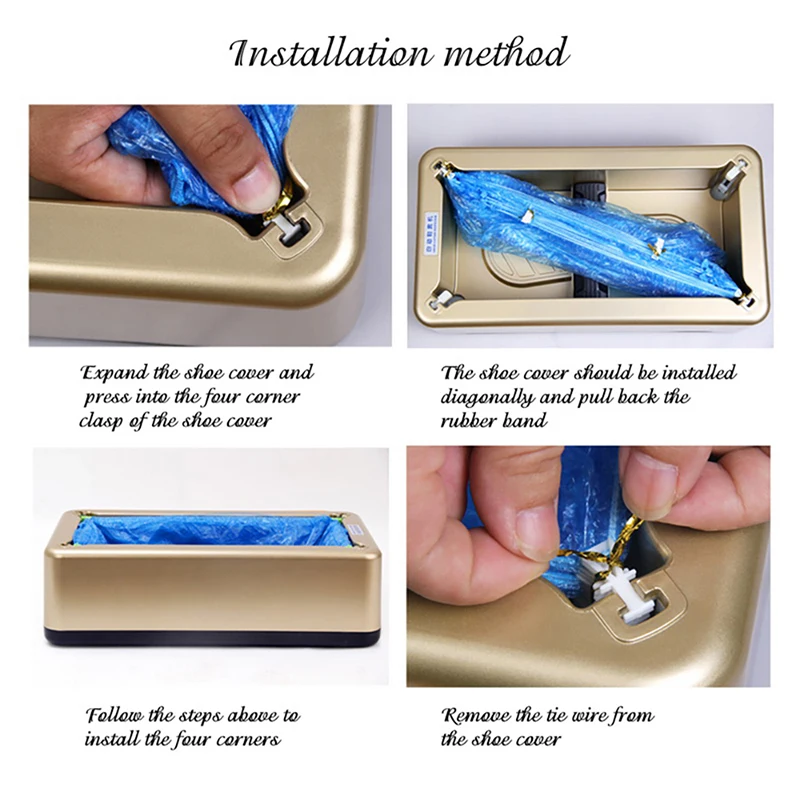 Installation method

Expand the shoe cover and press into the four corner clasp of the shoe cover

The shoe cover should be installed diagonally and pull back the rubber band

Follow the steps above to install the four corners

Remove the tie wire from the shoe cover