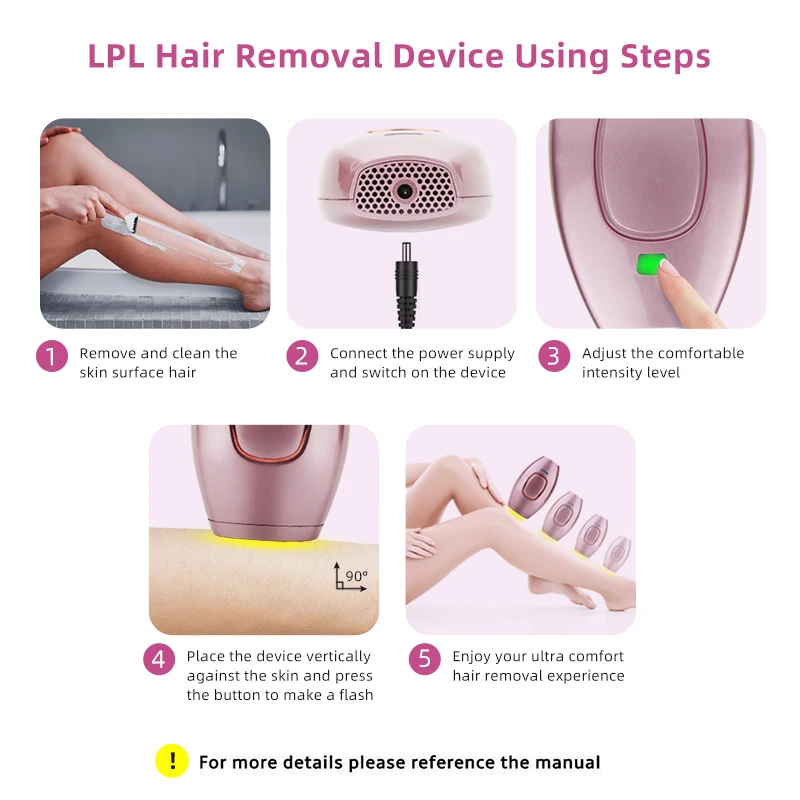 LPL Hair Removal Device Using Steps

1 Remove and clean the skin surface hair

2 Connect the power supply and switch on the device

3 Adjust the comfortable intensity level

90°

4 Place the device vertically against the skin and press the button to make a flash

5 Enjoy your ultra comfort hair removal experience

! For more details please reference the manual