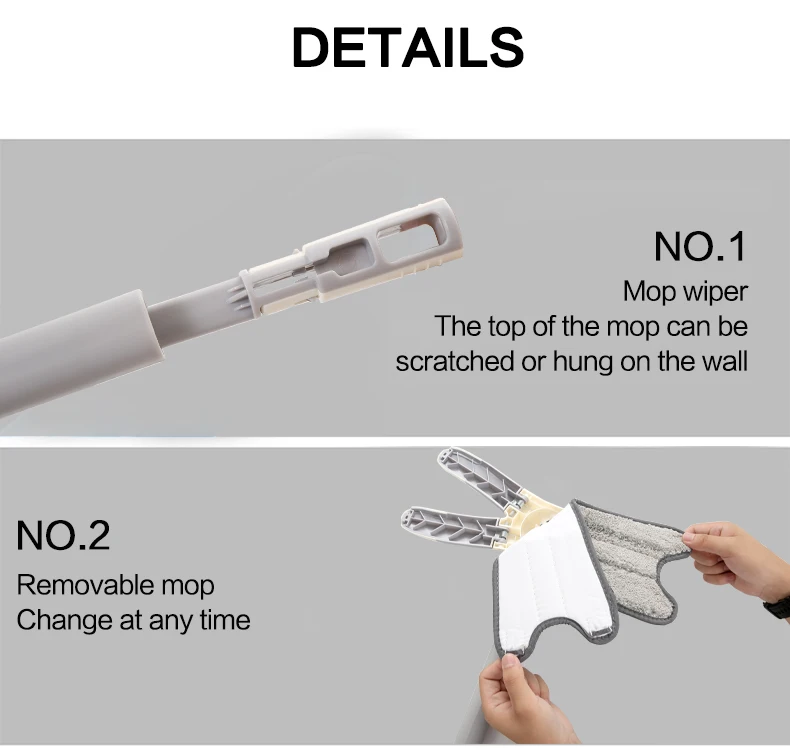 DETAILS

NO.1
Mop wiper
The top of the mop can be scratched or hung on the wall

NO.2
Removable mop
Change at any time