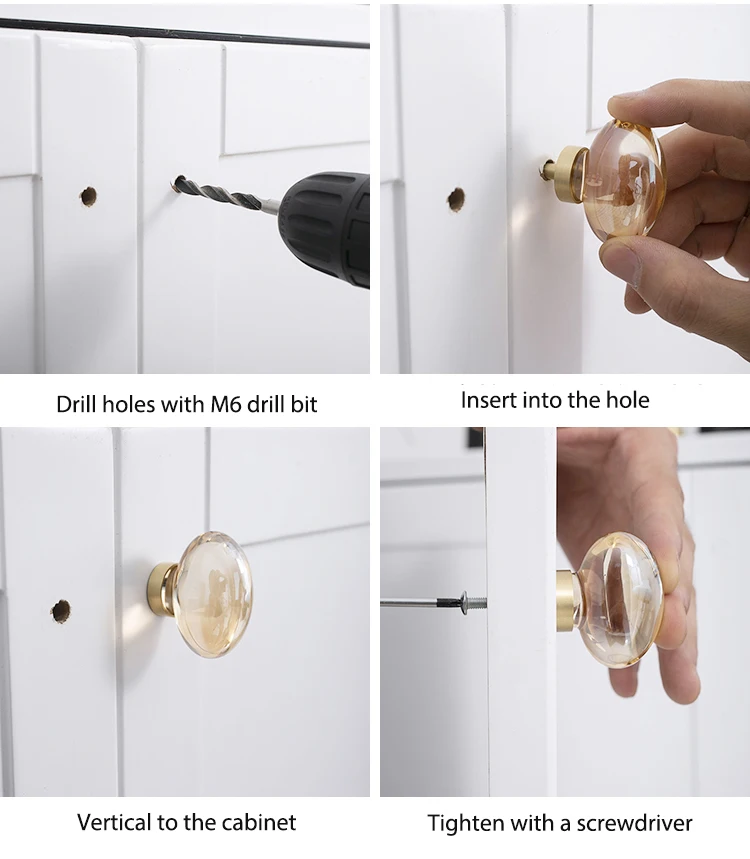 Drill holes with M6 drill bit

Insert into the hole

Vertical to the cabinet

Tighten with a screwdriver