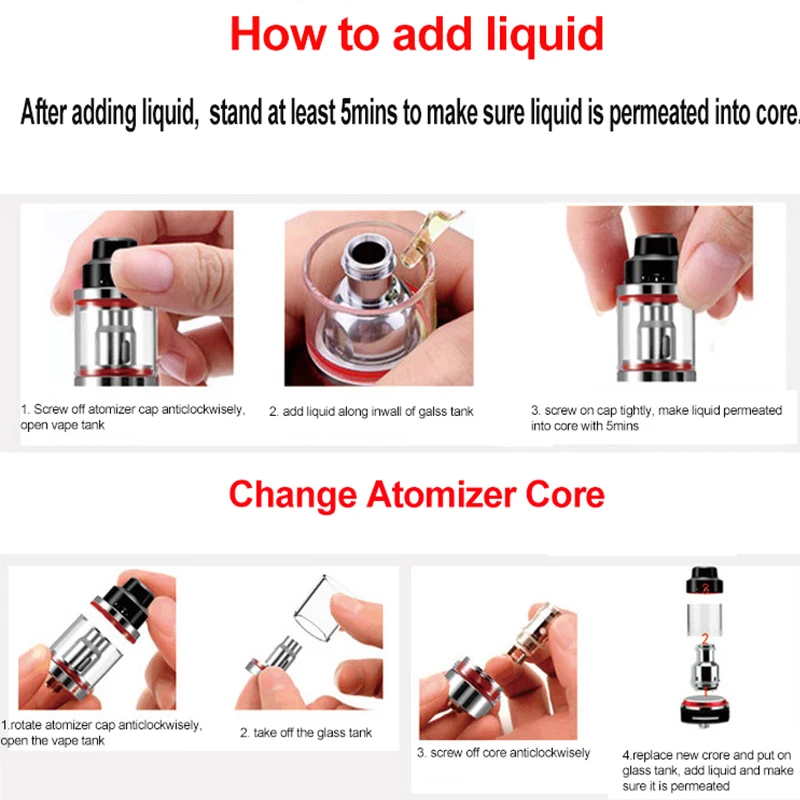 How to add liquid

After adding liquid, stand at least 5mins to make sure liquid is permeated into core.

1. Screw off atomizer cap anticlockwisely, open vape tank

2. add liquid along inwall of galss tank

3. screw on cap tightly, make liquid permeated into core with 5mins

Change Atomizer Core

1.rotate atomizer cap anticlockwisely, open the vape tank

2. take off the glass tank

3. screw off core anticlockwisely

3
2
1

4.replace new crore and put on glass tank, add liquid and make sure it is permeated