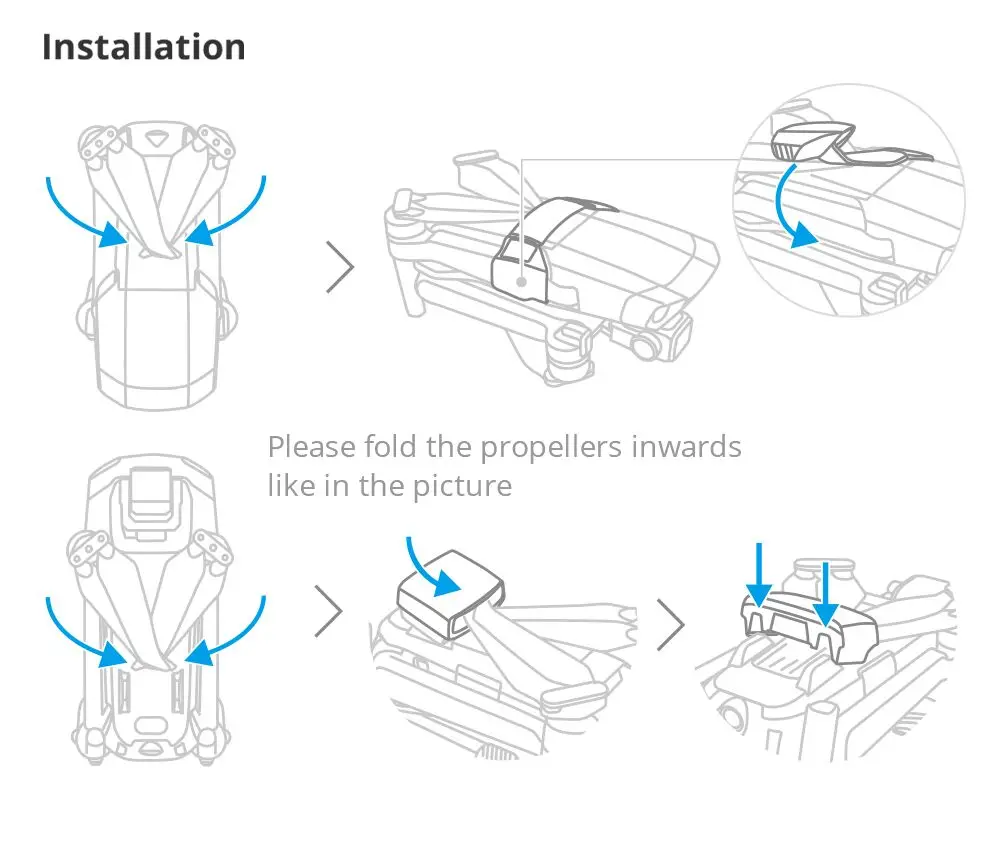 Installation

Please fold the propellers inwards like in the picture