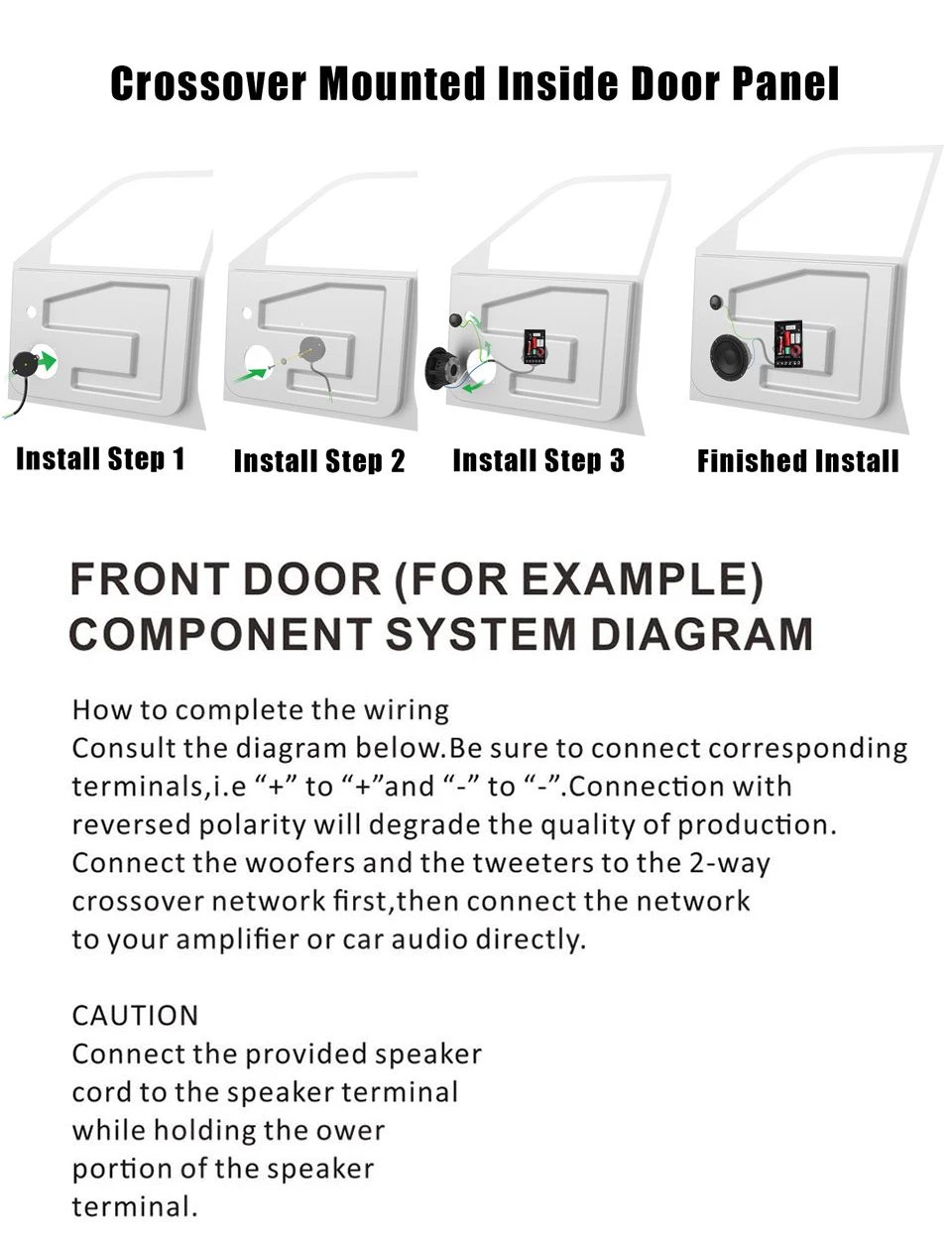 Crossover Mounted Inside Door Panel

Install Step 1

Install Step 2

Install Step 3

Finished Install

FRONT DOOR (FOR EXAMPLE)
COMPONENT SYSTEM DIAGRAM

How to complete the wiring
Consult the diagram below.Be sure to connect corresponding terminals,i.e “+” to “+”and “-” to “-”.Connection with reversed polarity will degrade the quality of production. Connect the woofers and the tweeters to the 2-way crossover network first,then connect the network to your amplifier or car audio directly.

CAUTION
Connect the provided speaker cord to the speaker terminal while holding the ower portion of the speaker terminal.