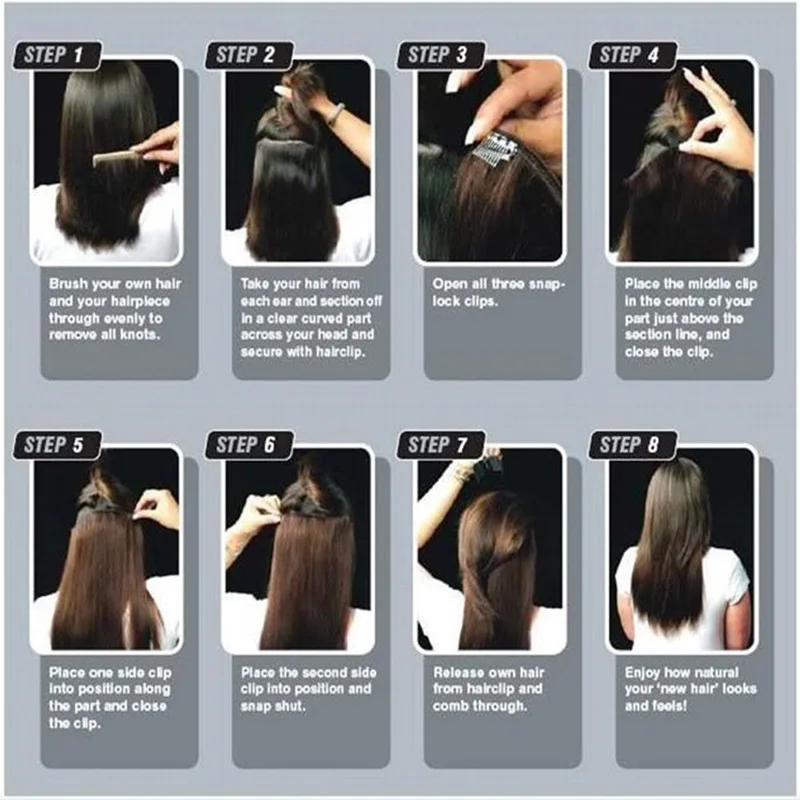 STEP 1

Brush your own hair and your hairpiece through evenly to remove all knots.

STEP 2

Take your hair from each ear and section off in a clear curved part across your head and secure with hairclip.

STEP 3

Open all three snap-lock clips.

STEP 4

Place the middle clip in the centre of your part just above the section line, and close the clip.

STEP 5

Place one side clip into position along the part and close the clip.

STEP 6

Place the second side clip into position and snap shut.

STEP 7

Release own hair from hairclip and comb through.

STEP 8

Enjoy how natural your 'new hair' looks and feels!