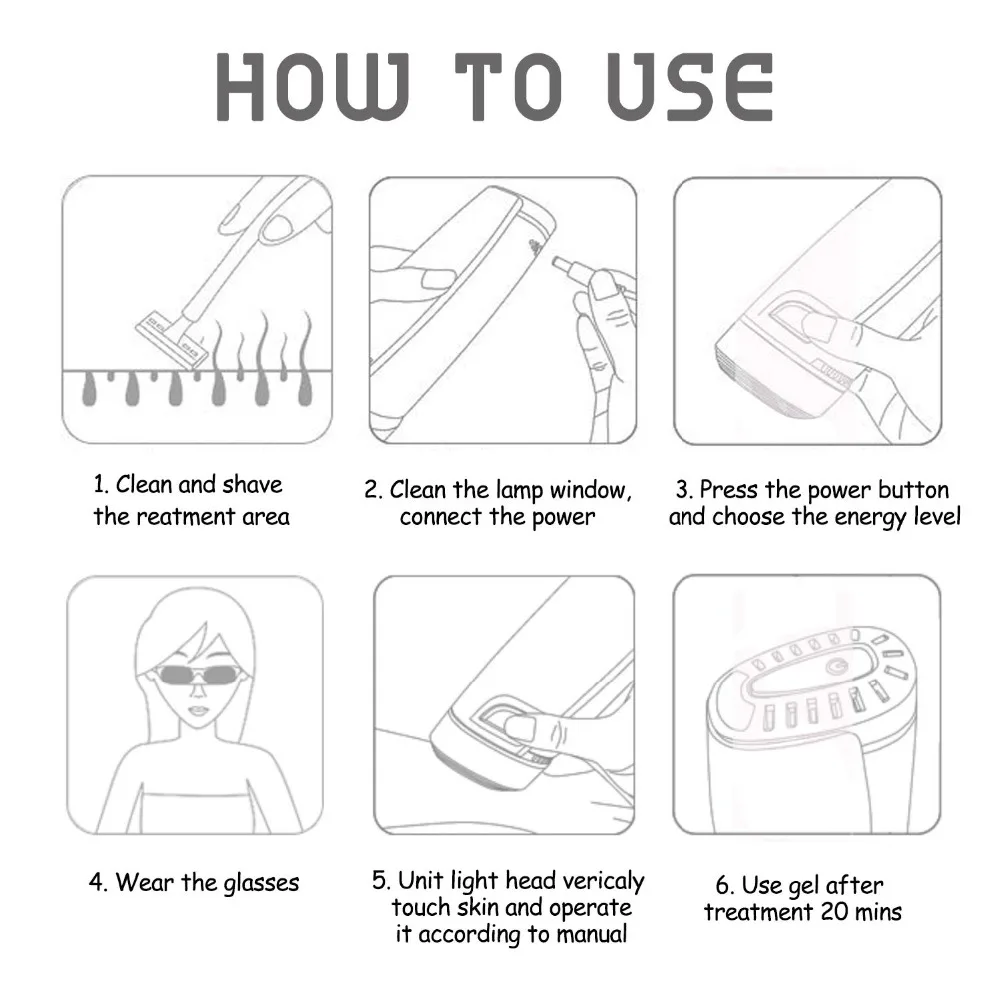 HOW TO USE

1. Clean and shave the reatment area

2. Clean the lamp window, connect the power

3. Press the power button and choose the energy level

4. Wear the glasses

5. Unit light head vericaly touch skin and operate it according to manual

6. Use gel after treatment 20 mins