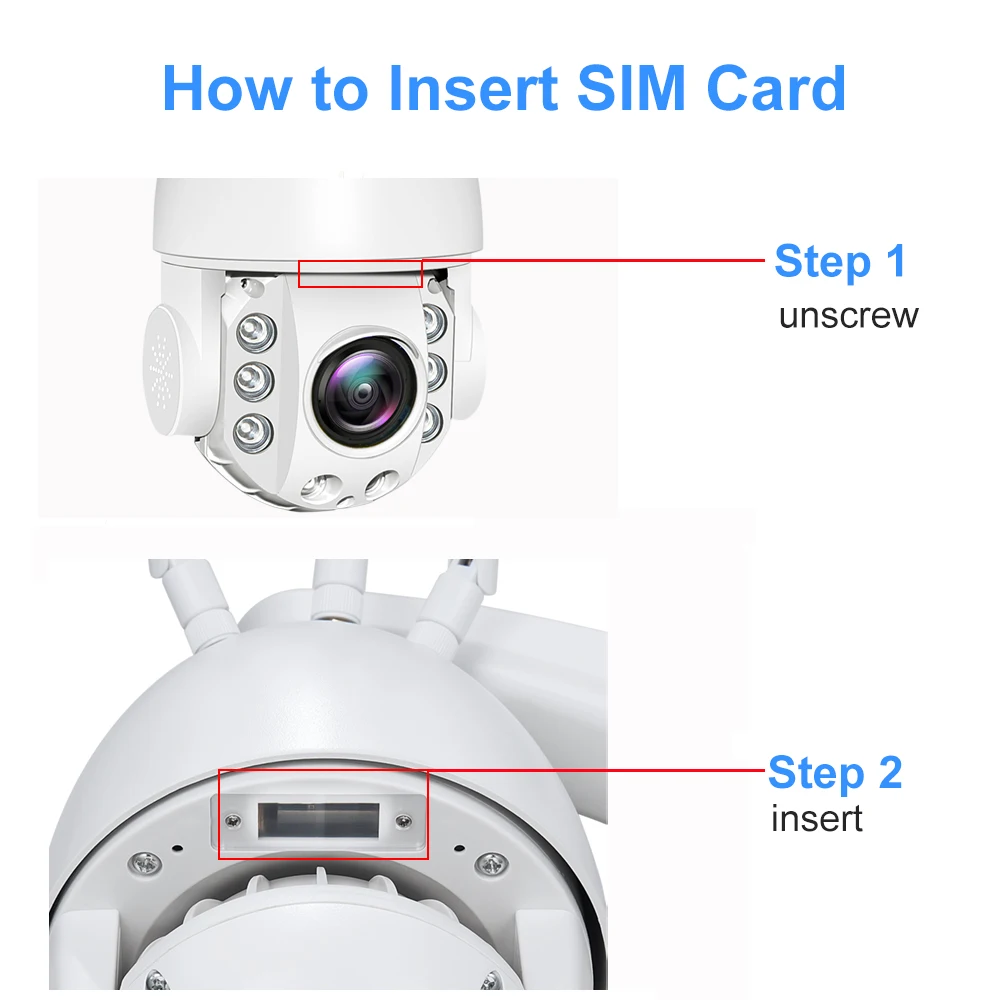 How to Insert SIM Card

Step 1
unscrew

Step 2
insert