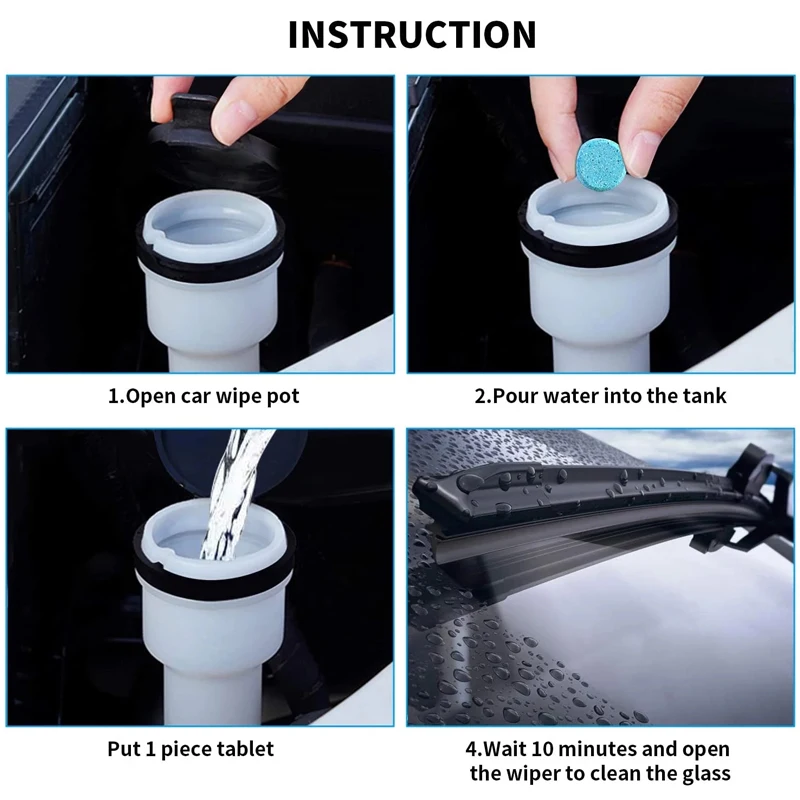 INSTRUCTION

1.Open car wipe pot

2.Pour water into the tank

Put 1 piece tablet

4.Wait 10 minutes and open the wiper to clean the glass