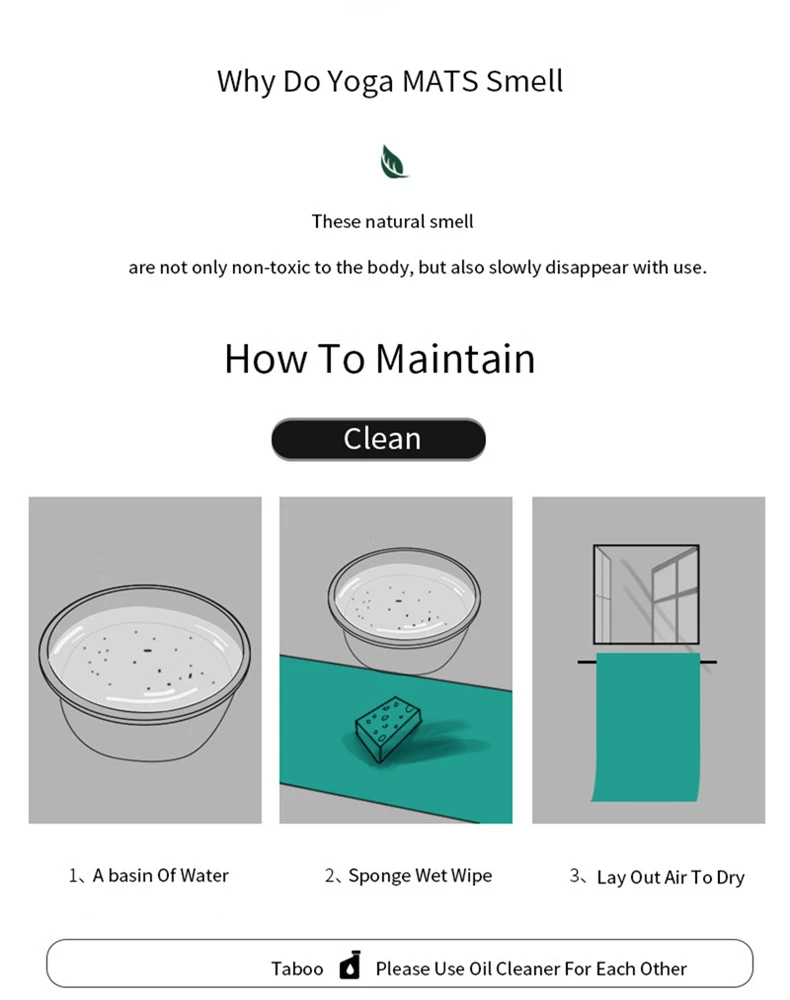 Why Do Yoga MATS Smell

These natural smell

are not only non-toxic to the body, but also slowly disappear with use.

How To Maintain

Clean

1、A basin Of Water

2、Sponge Wet Wipe

3、Lay Out Air To Dry

Taboo Please Use Oil Cleaner For Each Other