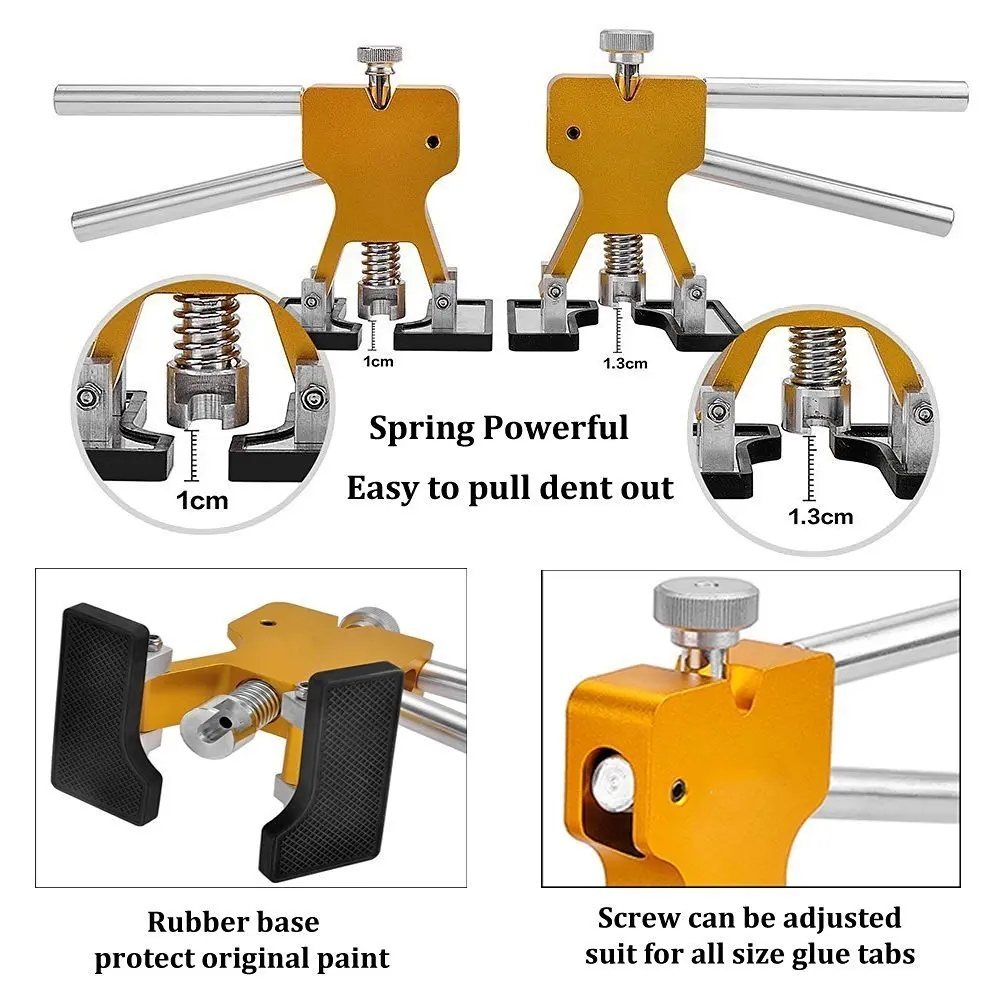 1cm

1.3cm

1cm

Spring Powerful

Easy to pull dent out

1.3cm

Rubber base
protect original paint

Screw can be adjusted
suit for all size glue tabs