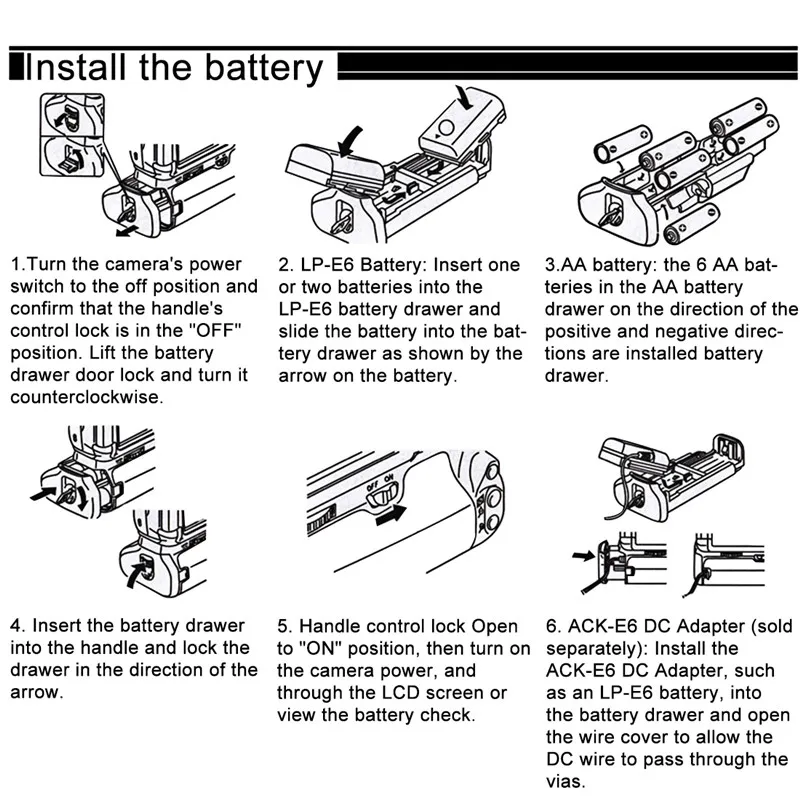 Install the battery

1.Turn the camera's power switch to the off position and confirm that the handle's control lock is in the "OFF" position. Lift the battery drawer door lock and turn it counterclockwise.

2. LP-E6 Battery: Insert one or two batteries into the LP-E6 battery drawer and slide the battery into the battery drawer as shown by the arrow on the battery.

3.AA battery: the 6 AA batteries in the AA battery drawer on the direction of the positive and negative directions are installed battery drawer.

OFF ON

4. Insert the battery drawer into the handle and lock the drawer in the direction of the arrow.

5. Handle control lock Open to "ON" position, then turn on the camera power, and through the LCD screen or view the battery check.

6. ACK-E6 DC Adapter (sold separately): Install the ACK-E6 DC Adapter, such as an LP-E6 battery, into the battery drawer and open the wire cover to allow the DC wire to pass through the vias.