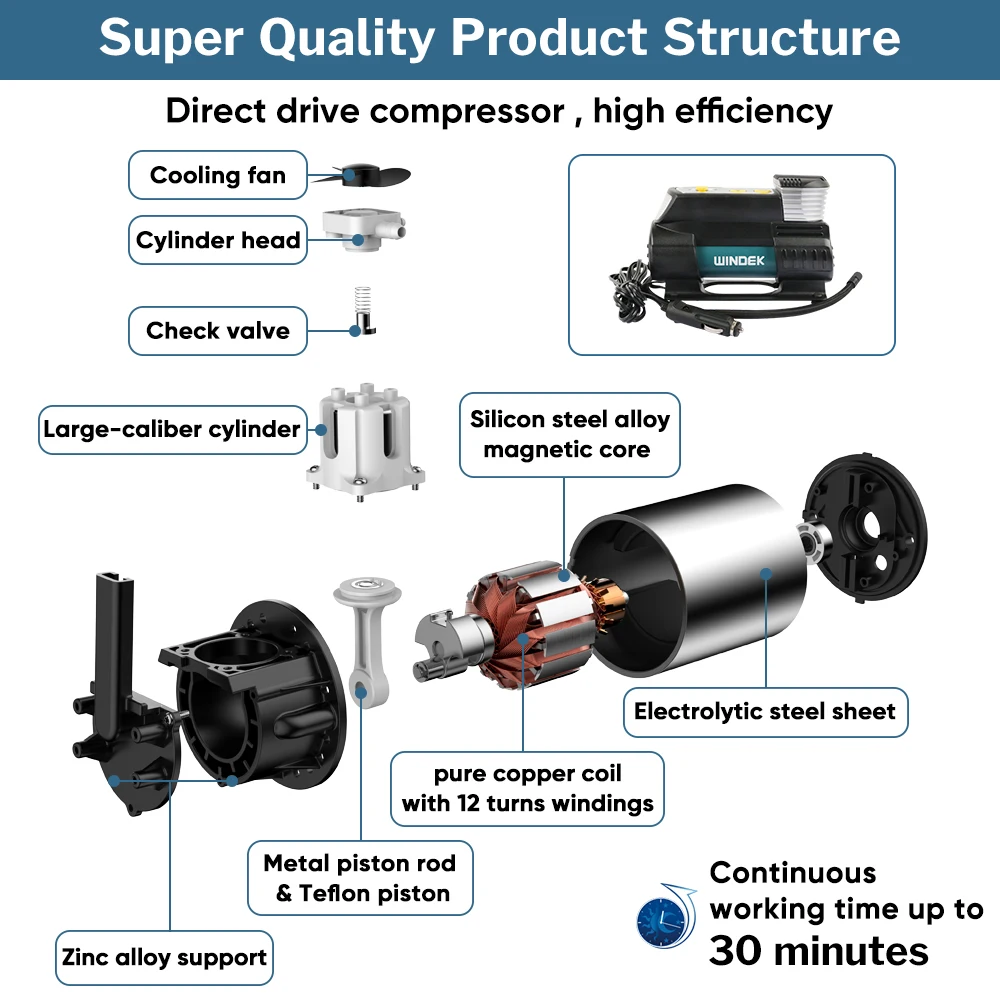 Super Quality Product Structure

Direct drive compressor , high efficiency

Cooling fan

Cylinder head

Check valve

WINDEK

Large-caliber cylinder

Silicon steel alloy magnetic core

Electrolytic steel sheet

pure copper coil with 12 turns windings

Metal piston rod & Teflon piston

Zinc alloy support

Continuous working time up to 30 minutes