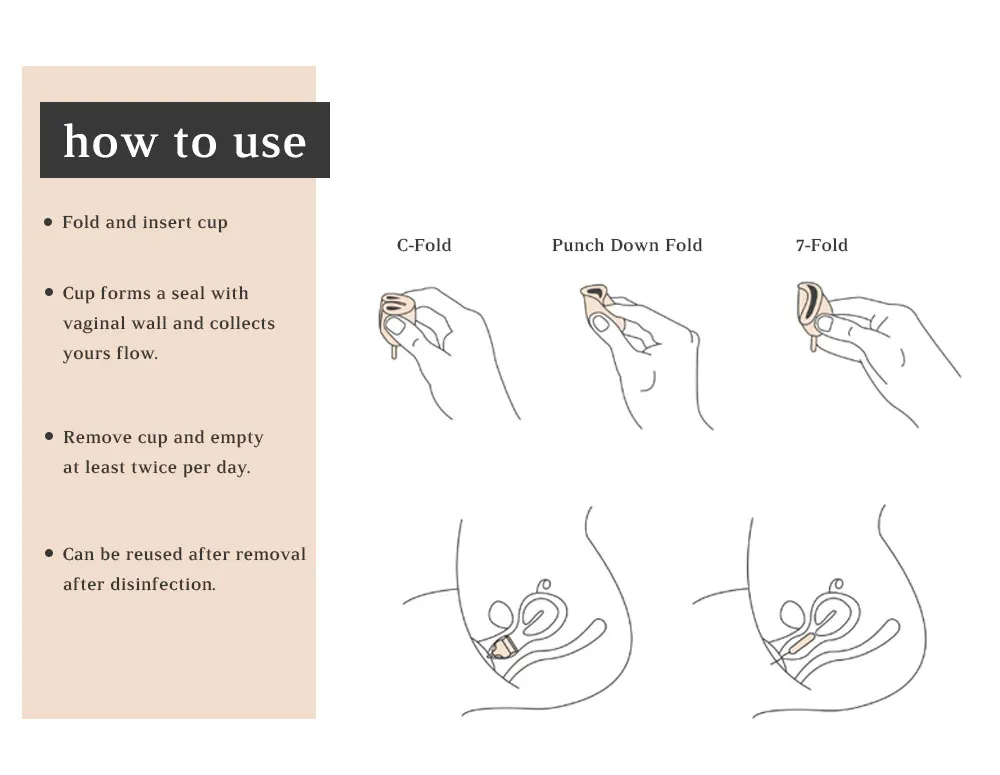 how to use

• Fold and insert cup

• Cup forms a seal with vaginal wall and collects yours flow.

• Remove cup and empty at least twice per day.

• Can be reused after removal after disinfection.

C-Fold

Punch Down Fold

7-Fold