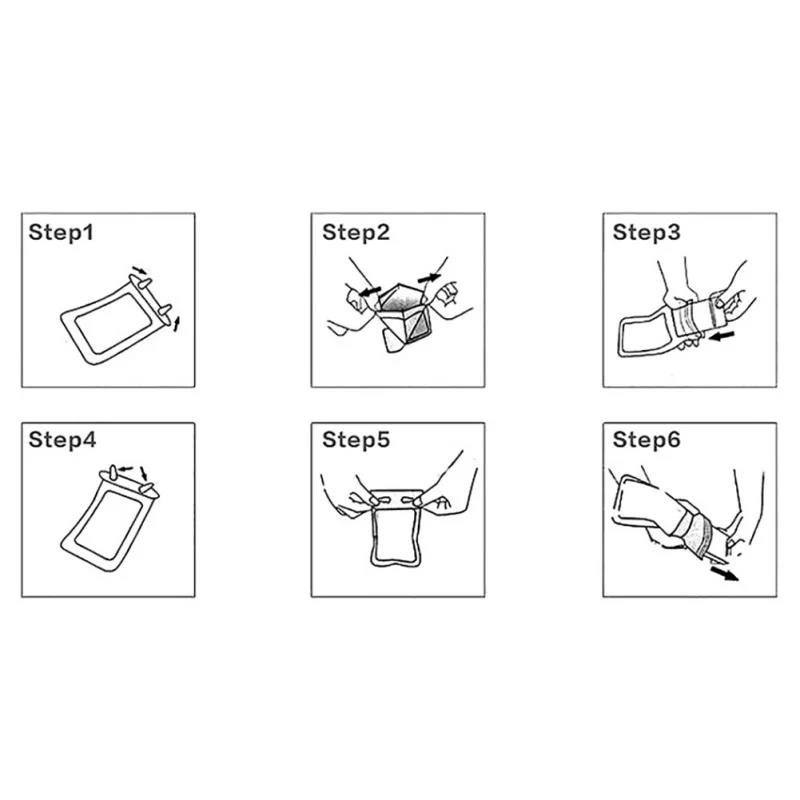 Step1

Step2

Step3

Step4

Step5

Step6