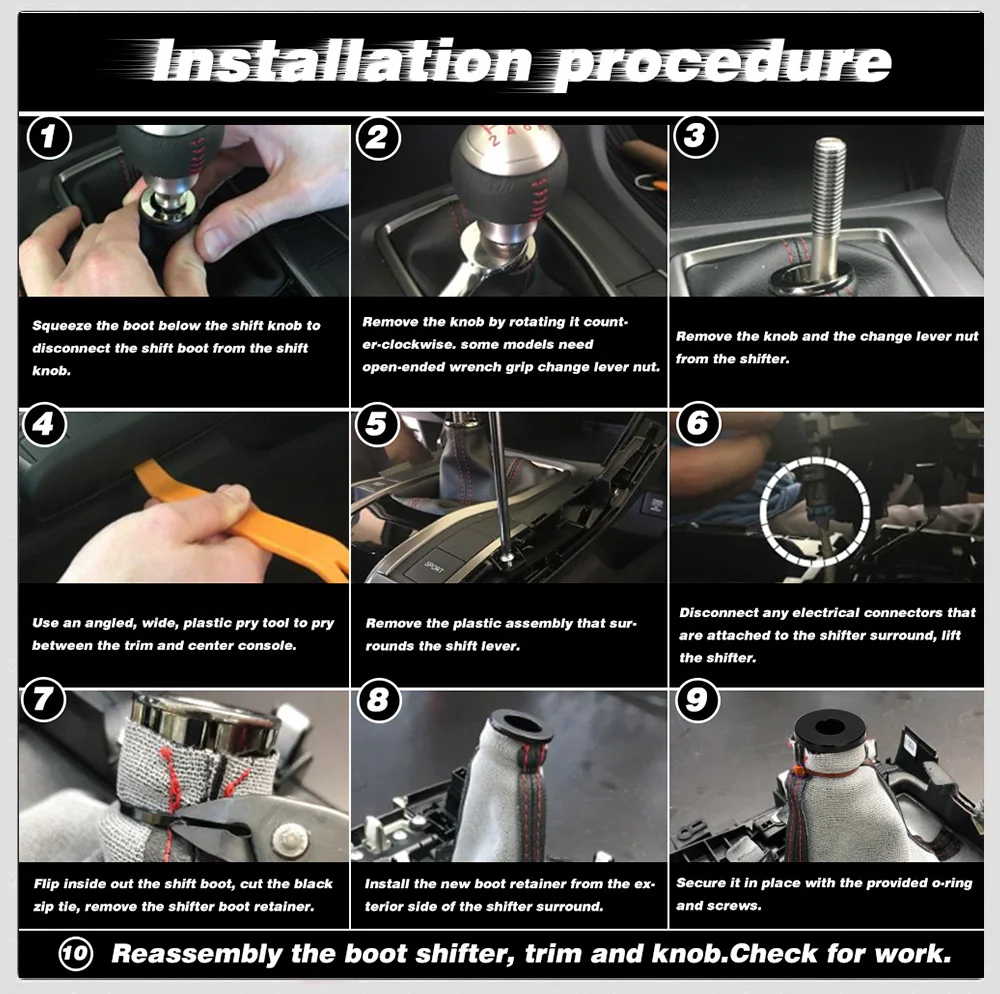 Installation procedure

1

Squeeze the boot below the shift knob to disconnect the shift boot from the shift knob.

2

Remove the knob by rotating it counter-clockwise. some models need open-ended wrench grip change lever nut.

3

Remove the knob and the change lever nut from the shifter.

4

Use an angled, wide, plastic pry tool to pry between the trim and center console.

5

SPORT

Remove the plastic assembly that surrounds the shift lever.

6

Disconnect any electrical connectors that are attached to the shifter surround, lift the shifter.

7

Flip inside out the shift boot, cut the black zip tie, remove the shifter boot retainer.

8

Install the new boot retainer from the exterior side of the shifter surround.

9

Secure it in place with the provided o-ring and screws.

10 Reassembly the boot shifter, trim and knob.Check for work.