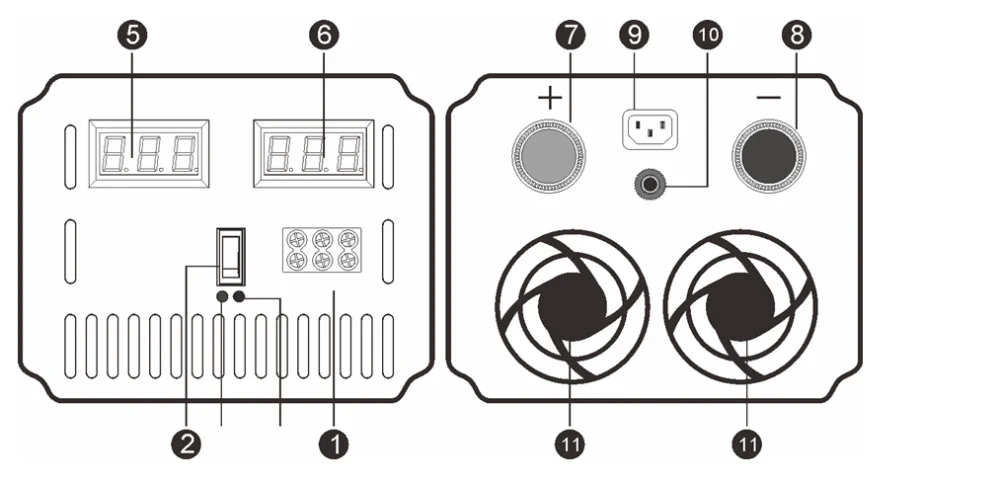 5
6
8.8.8.
8.8.8.
2
1
7
9
10
8
+
−
11
11