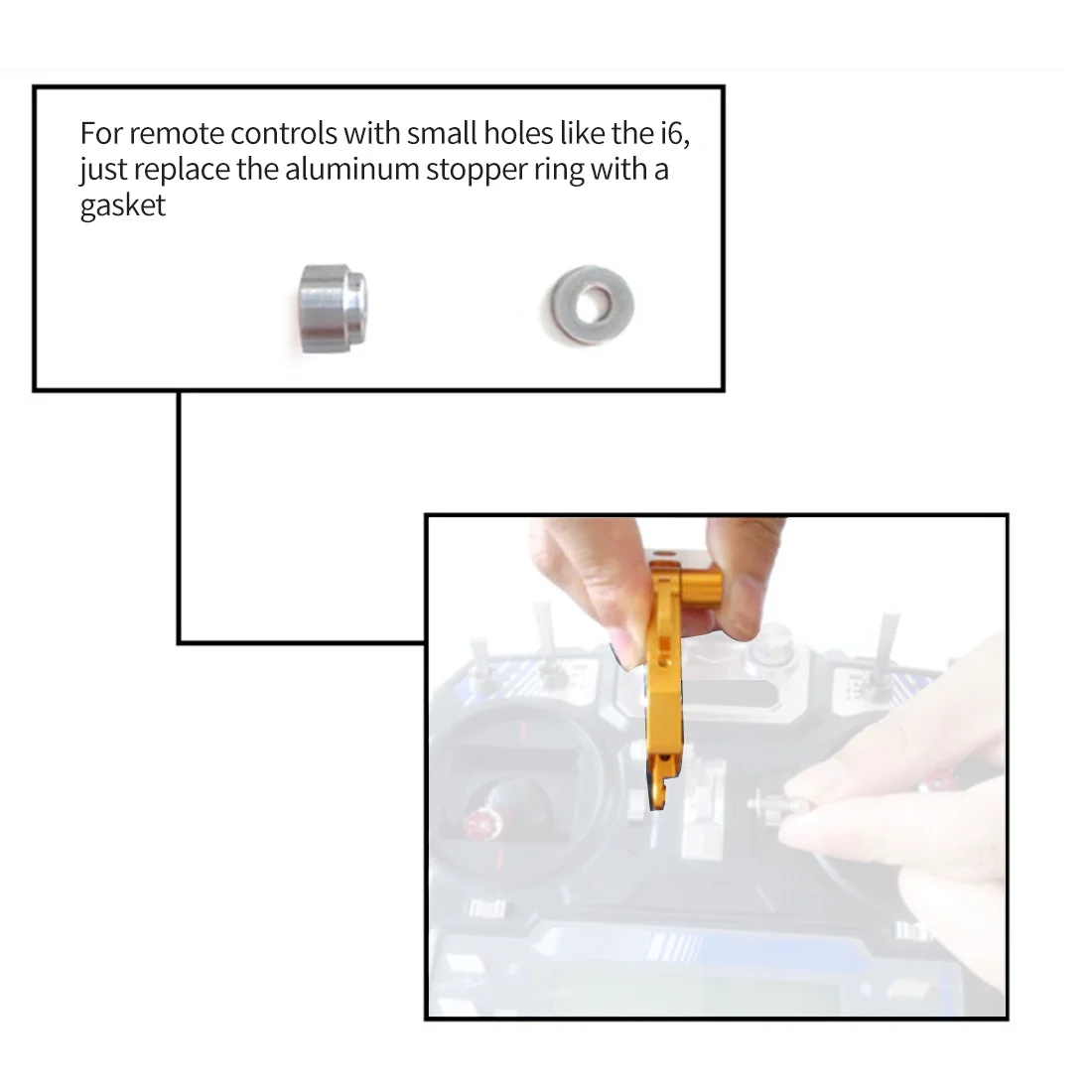 For remote controls with small holes like the i6, just replace the aluminum stopper ring with a gasket