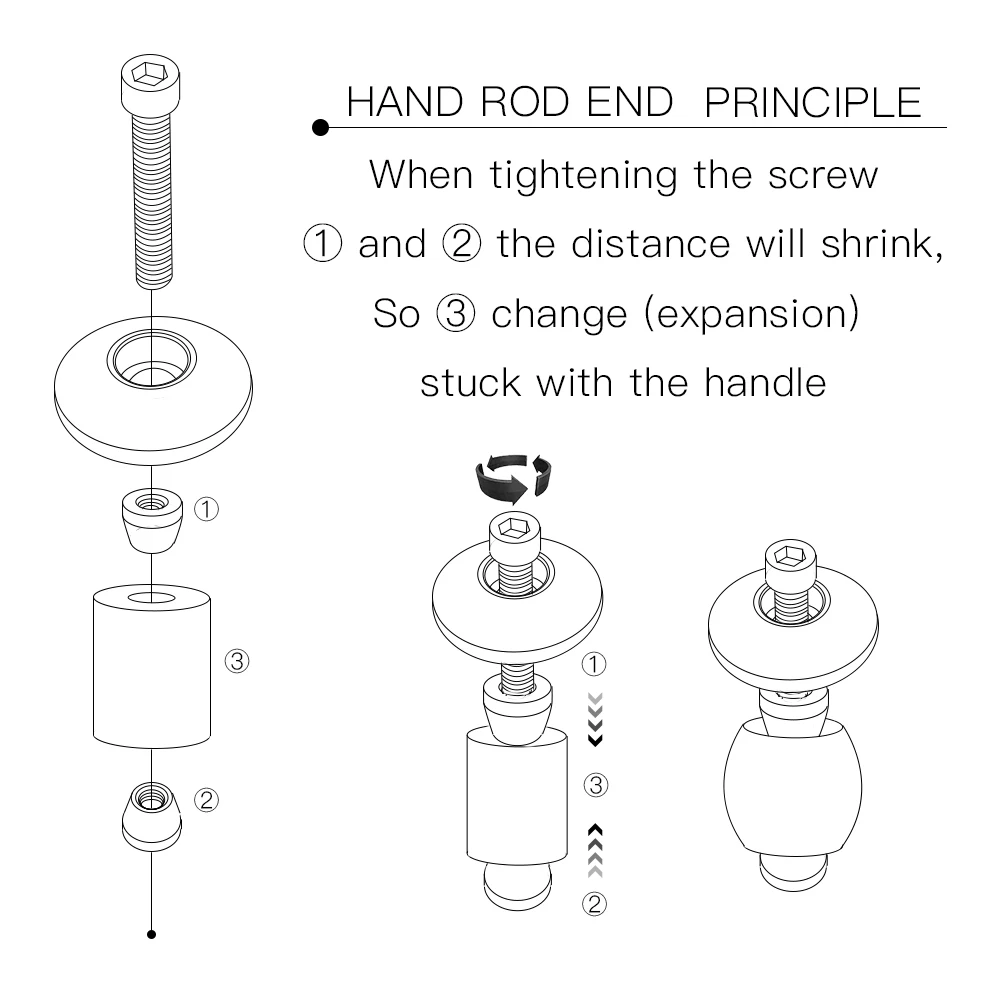 HAND ROD END PRINCIPLE

When tightening the screw ① and ② the distance will shrink, So ③ change (expansion) stuck with the handle

①

③

②

①

③

②