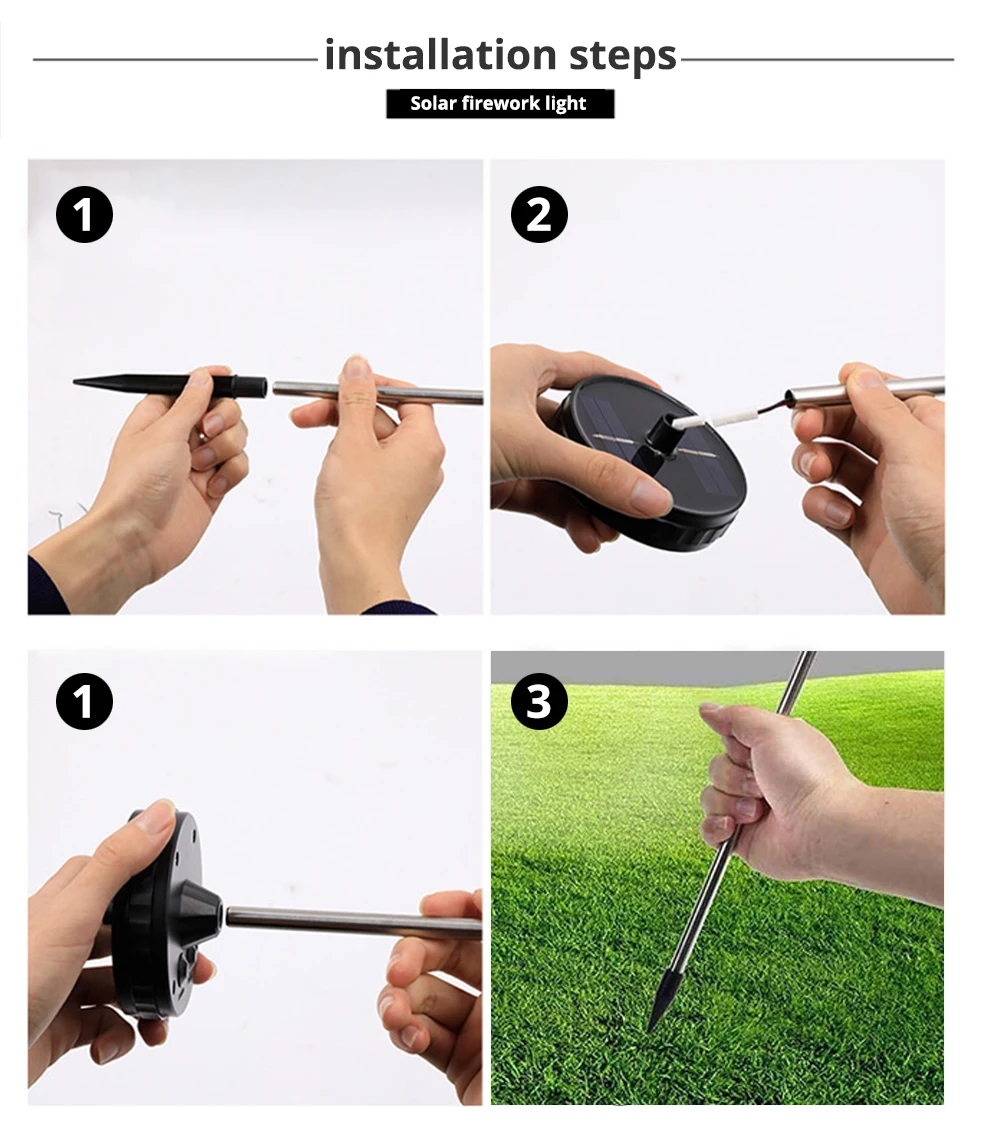 installation steps

Solar firework light

1

2

1

3