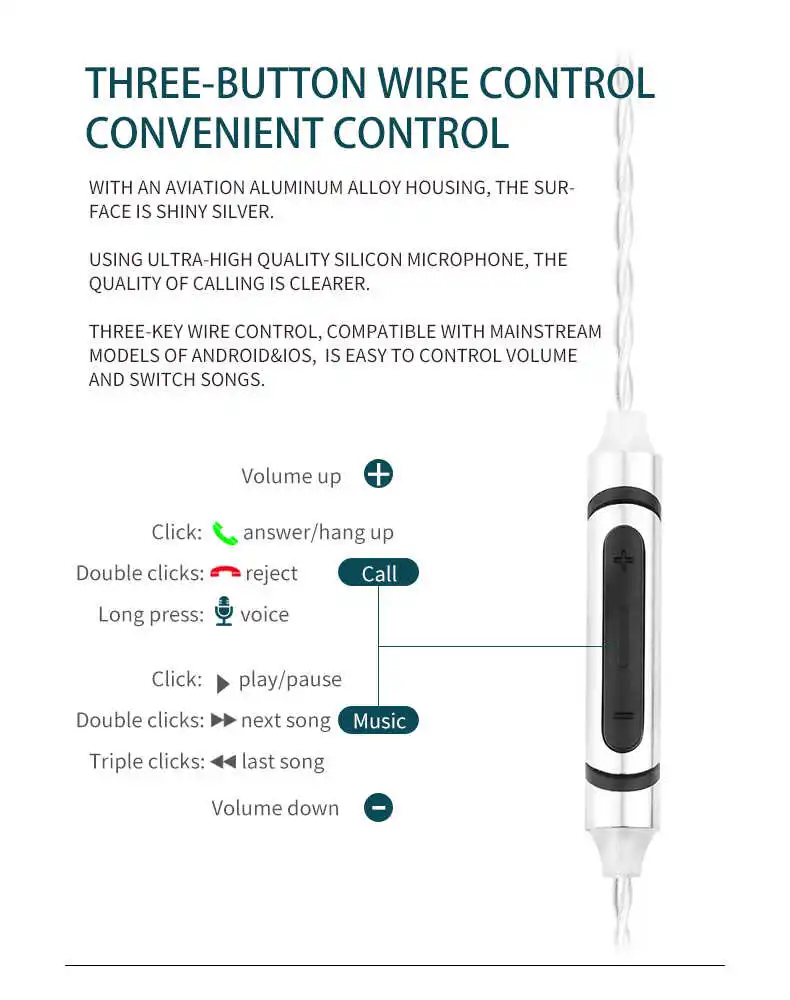 THREE-BUTTON WIRE CONTROL
CONVENIENT CONTROL

WITH AN AVIATION ALUMINUM ALLOY HOUSING, THE SURFACE IS SHINY SILVER.

USING ULTRA-HIGH QUALITY SILICON MICROPHONE, THE QUALITY OF CALLING IS CLEARER.

THREE-KEY WIRE CONTROL, COMPATIBLE WITH MAINSTREAM MODELS OF ANDROID&IOS, IS EASY TO CONTROL VOLUME AND SWITCH SONGS.

Volume up

Click: answer/hang up
Double clicks: reject
Call
Long press: voice

Click: play/pause
Double clicks: next song
Music
Triple clicks: last song

Volume down