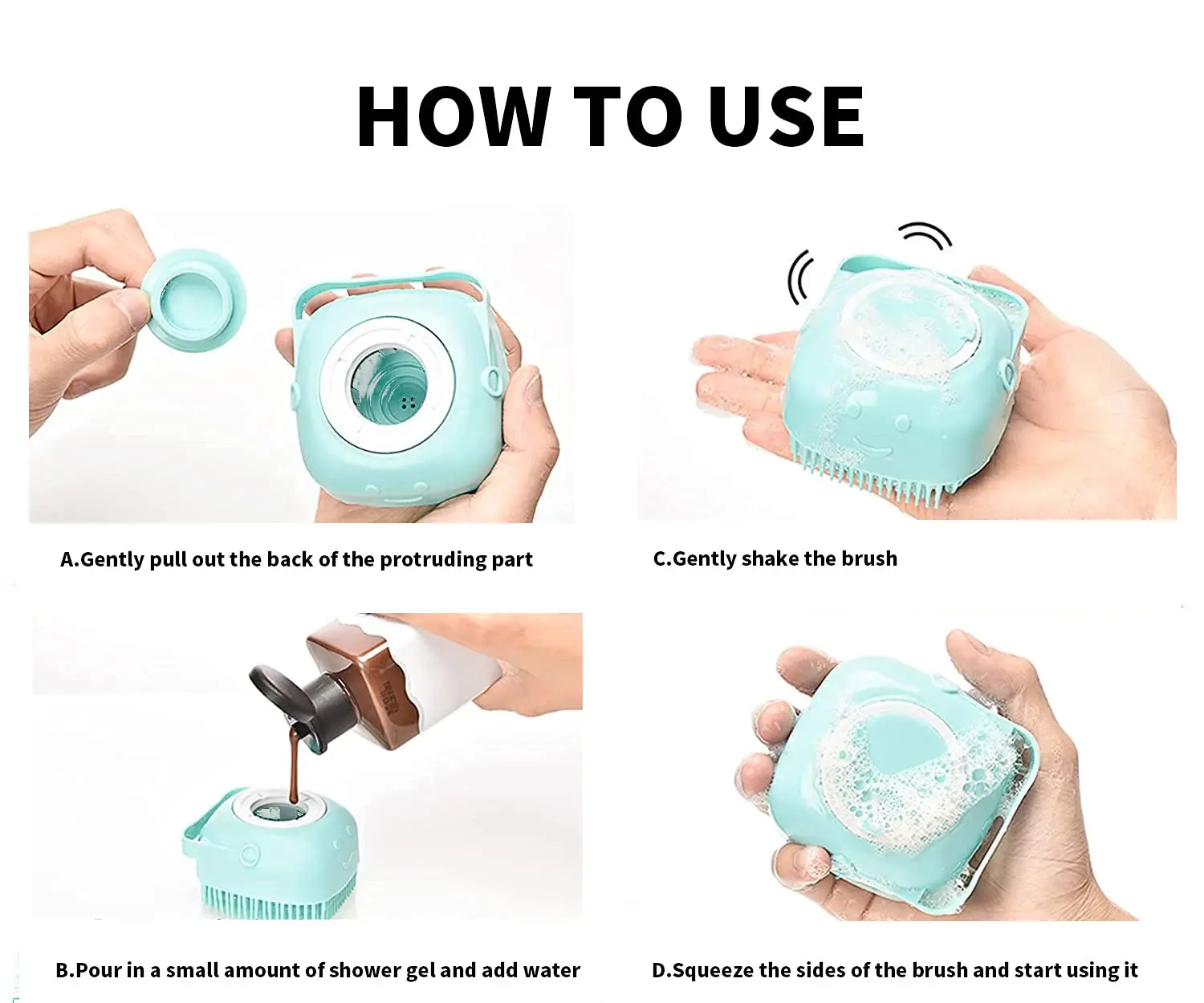 HOW TO USE

A.Gently pull out the back of the protruding part

C.Gently shake the brush

B.Pour in a small amount of shower gel and add water

D.Squeeze the sides of the brush and start using it