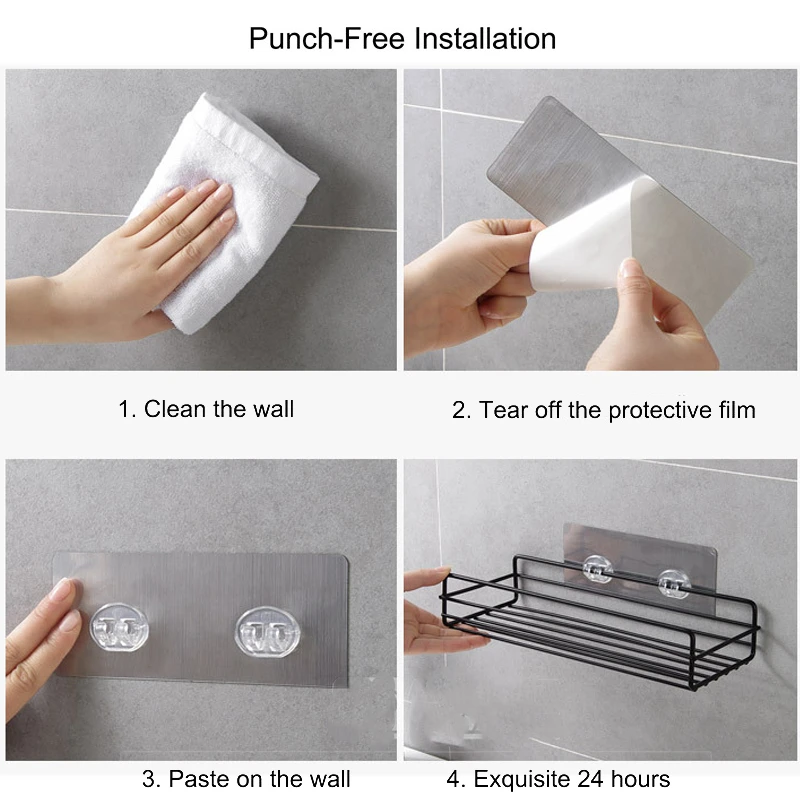 Punch-Free Installation

1. Clean the wall

2. Tear off the protective film

3. Paste on the wall

4. Exquisite 24 hours