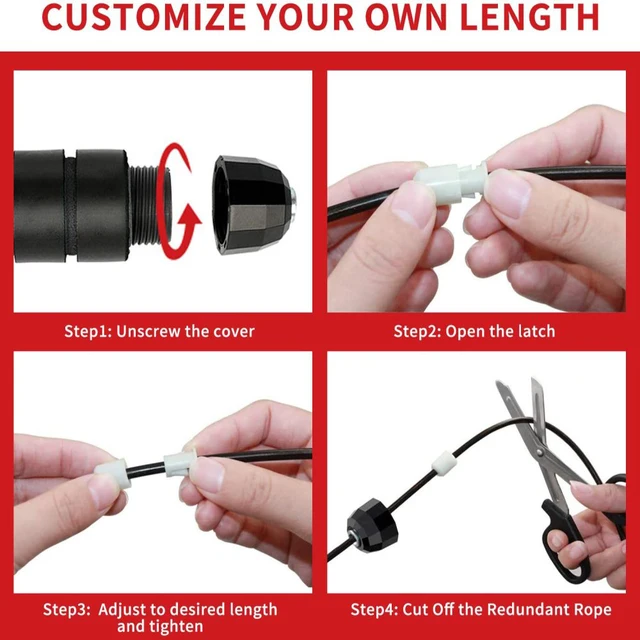 CUSTOMIZE YOUR OWN LENGTH

Step1: Unscrew the cover

Step2: Open the latch

Step3: Adjust to desired length and tighten

Step4: Cut Off the Redundant Rope