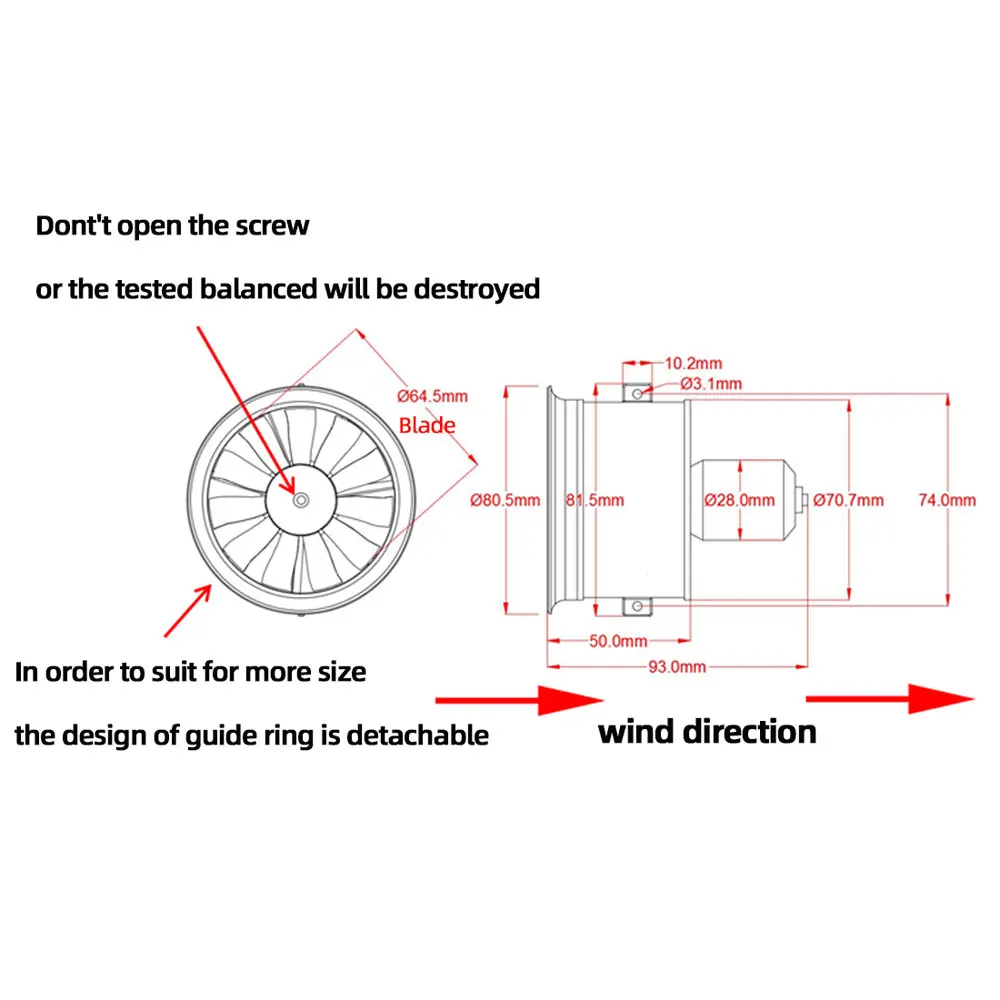 Dont't open the screw

or the tested balanced will be destroyed

Ø64.5mm
Blade

10.2mm
Ø3.1mm

Ø80.5mm
81.5mm
Ø28.0mm
Ø70.7mm
74.0mm

50.0mm
93.0mm

In order to suit for more size

the design of guide ring is detachable

wind direction